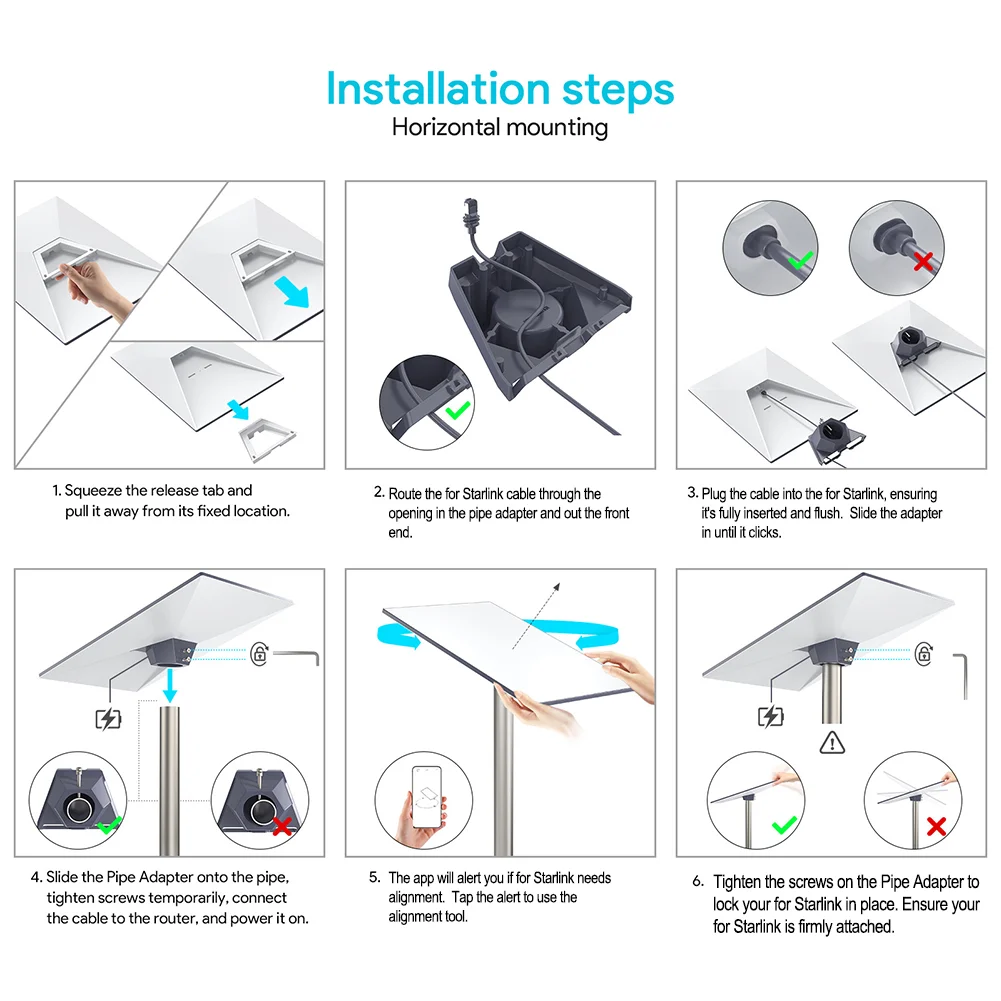 Installation steps
Horizontal mounting

1. Squeeze the release tab and pull it away from its fixed location.

2. Route the for Starlink cable through the opening in the pipe adapter and out the front end.

3. Plug the cable into the for Starlink, ensuring it's fully inserted and flush. Slide the adapter in until it clicks.

4. Slide the Pipe Adapter onto the pipe, tighten screws temporarily, connect the cable to the router, and power it on.

5. The app will alert you if for Starlink needs alignment. Tap the alert to use the alignment tool.

6. Tighten the screws on the Pipe Adapter to lock your for Starlink in place. Ensure your for Starlink is firmly attached.