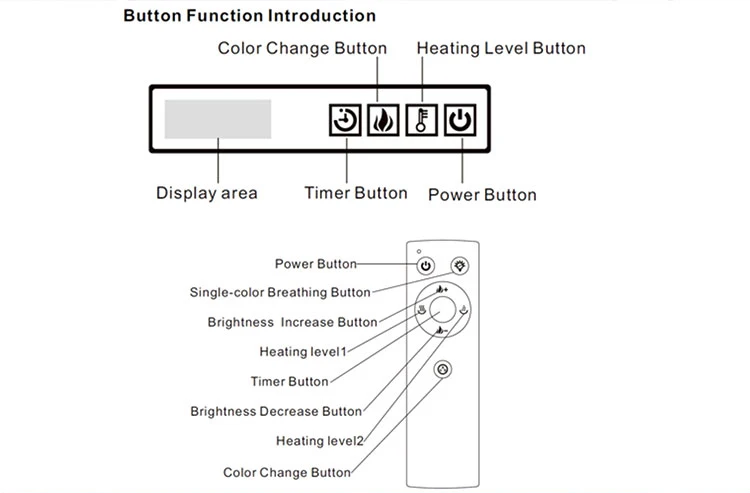 Button Function Introduction

Color Change Button

Heating Level Button

Display area

Timer Button

Power Button

Power Button

Single-color Breathing Button

Brightness Increase Button

Heating level1

Timer Button

Brightness Decrease Button

Heating level2

Color Change Button