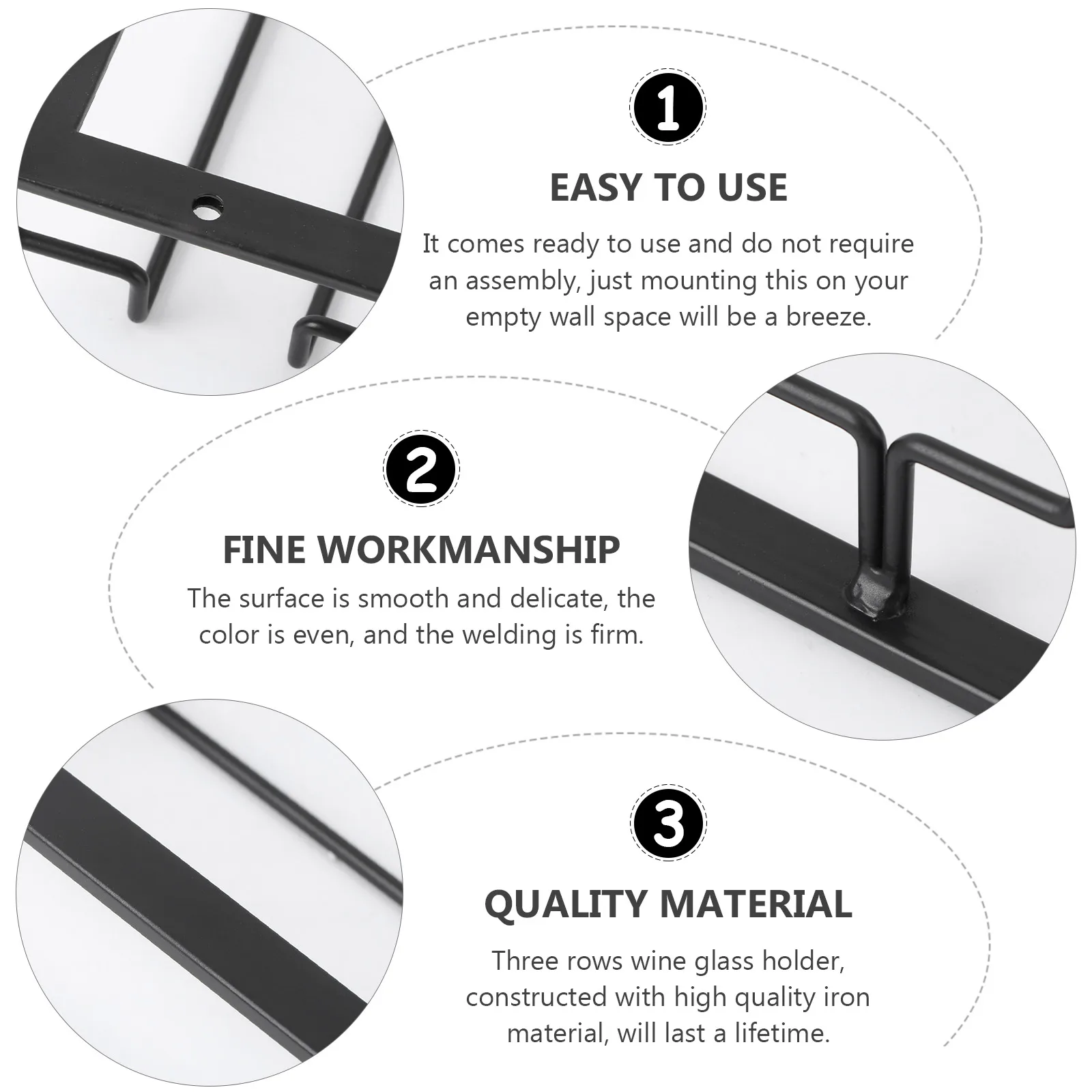 1

EASY TO USE

It comes ready to use and do not require an assembly, just mounting this on your empty wall space will be a breeze.

2

FINE WORKMANSHIP

The surface is smooth and delicate, the color is even, and the welding is firm.

3

QUALITY MATERIAL

Three rows wine glass holder, constructed with high quality iron material, will last a lifetime.