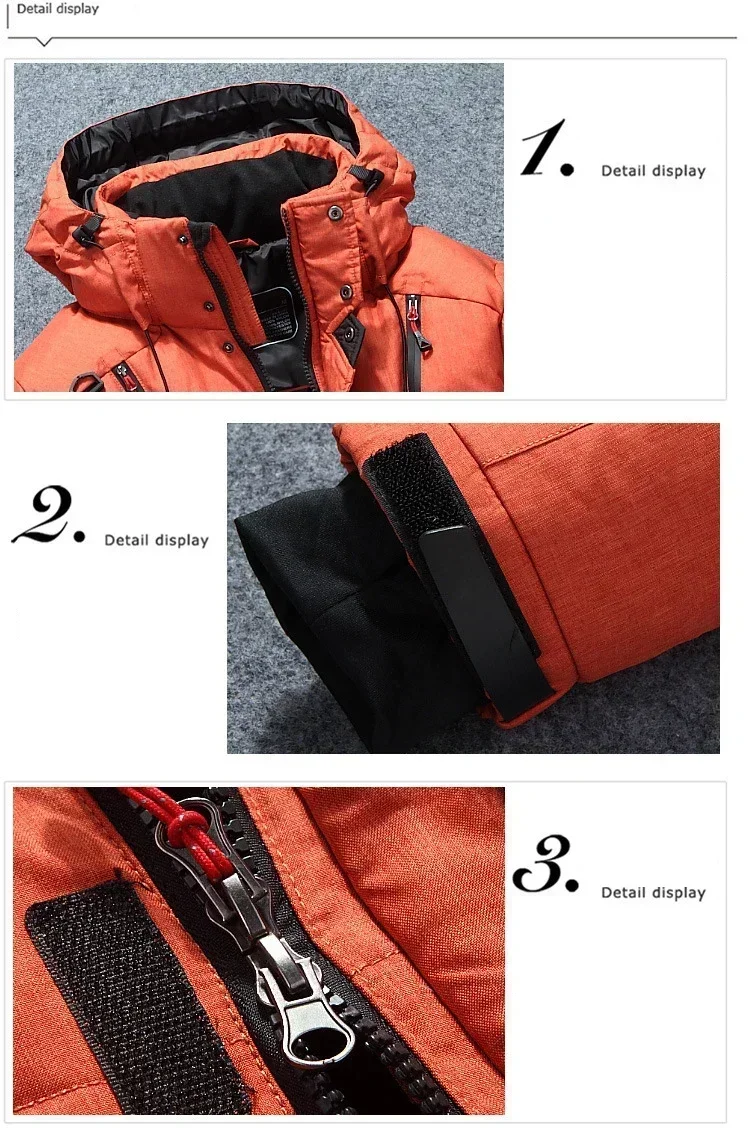 Detail display

1. Detail display

2. Detail display

3. Detail display