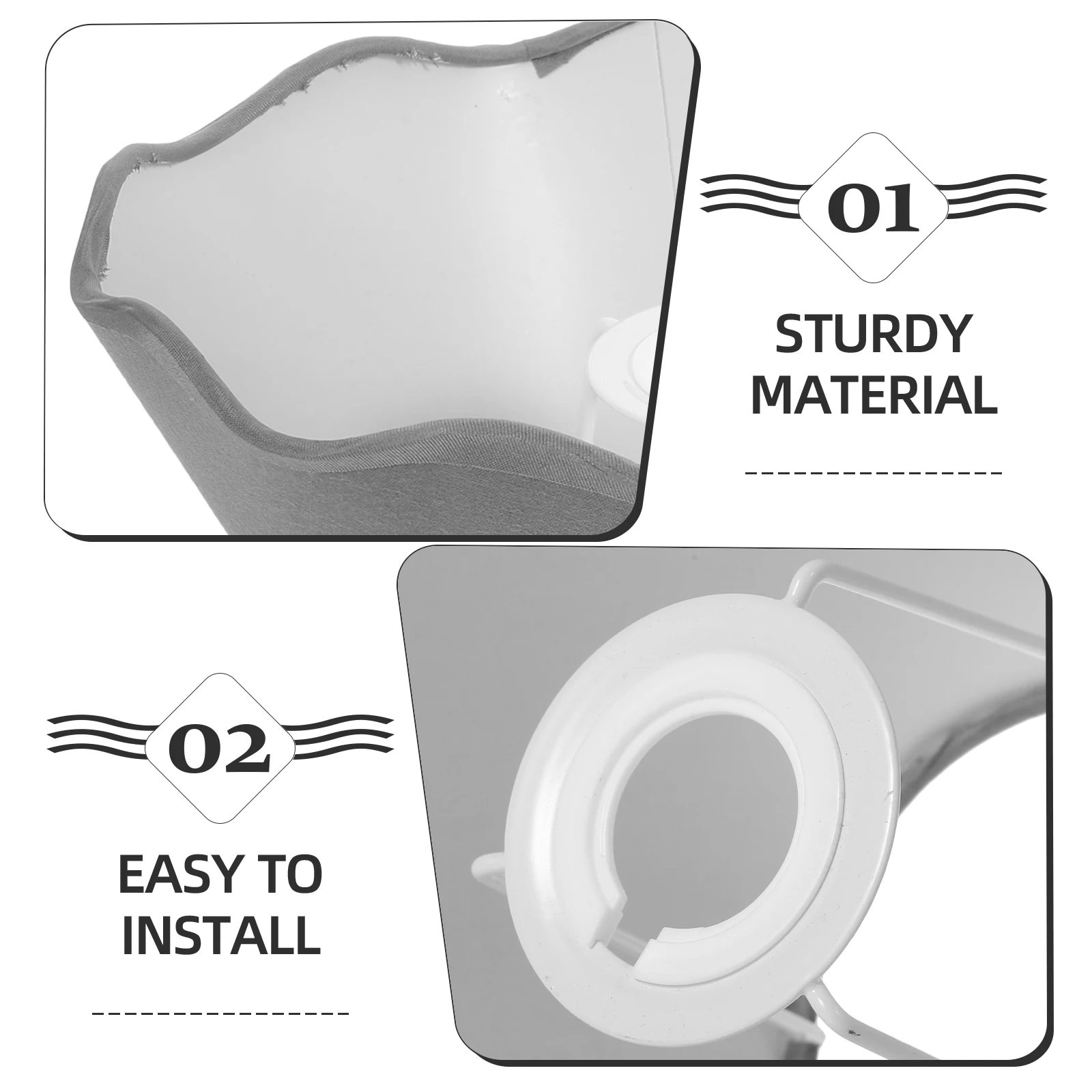 01

STURDY MATERIAL

02

EASY TO INSTALL