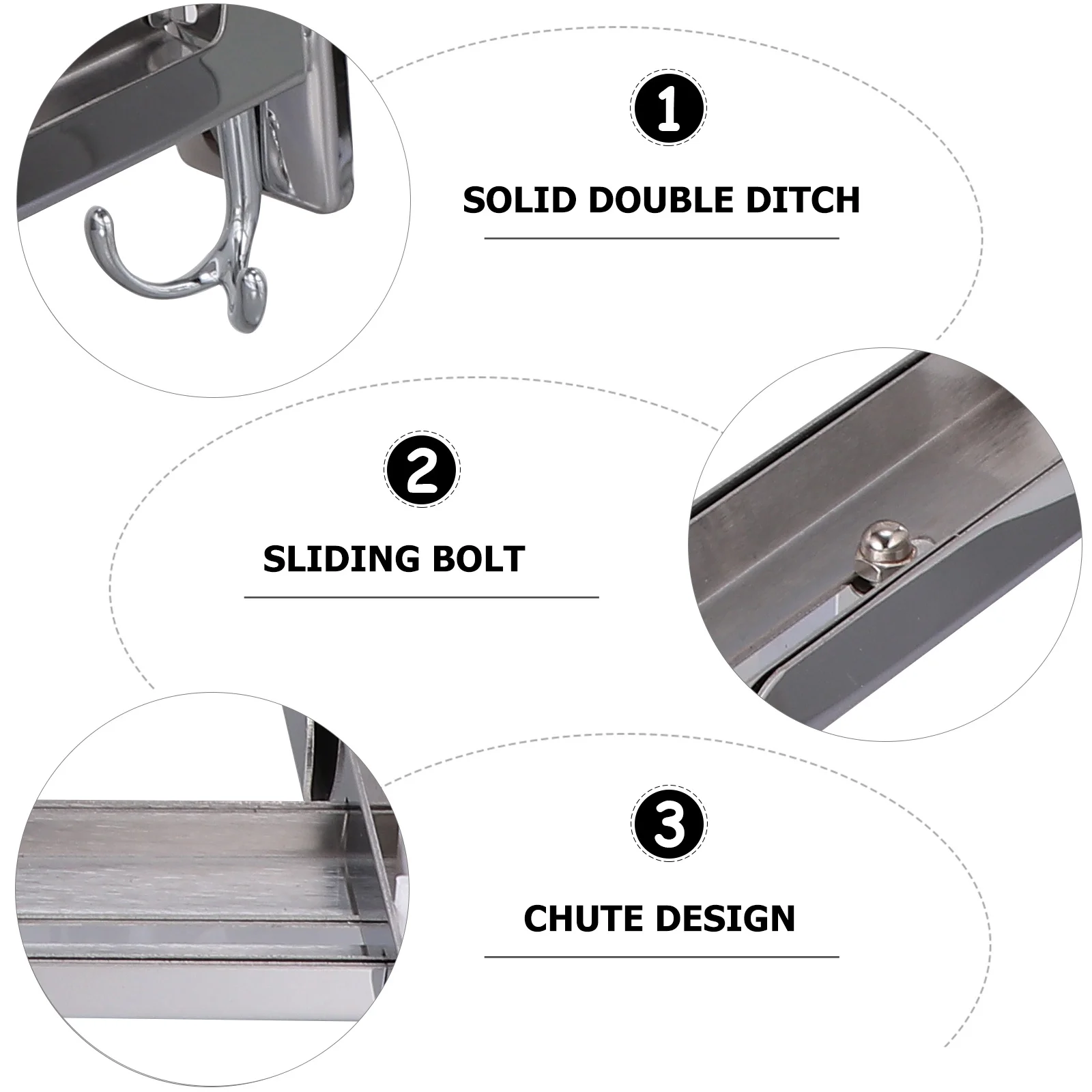 1

SOLID DOUBLE DITCH

2

SLIDING BOLT

3

CHUTE DESIGN