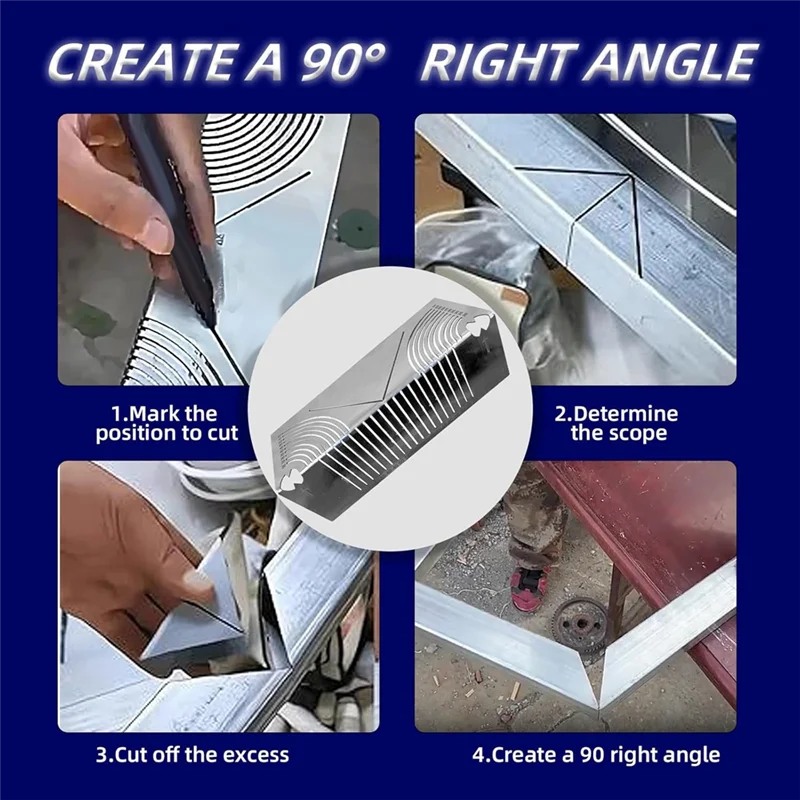 CREATE A 90° RIGHT ANGLE

1.Mark the position to cut

2.Determine the scope

3.Cut off the excess

4.Create a 90 right angle