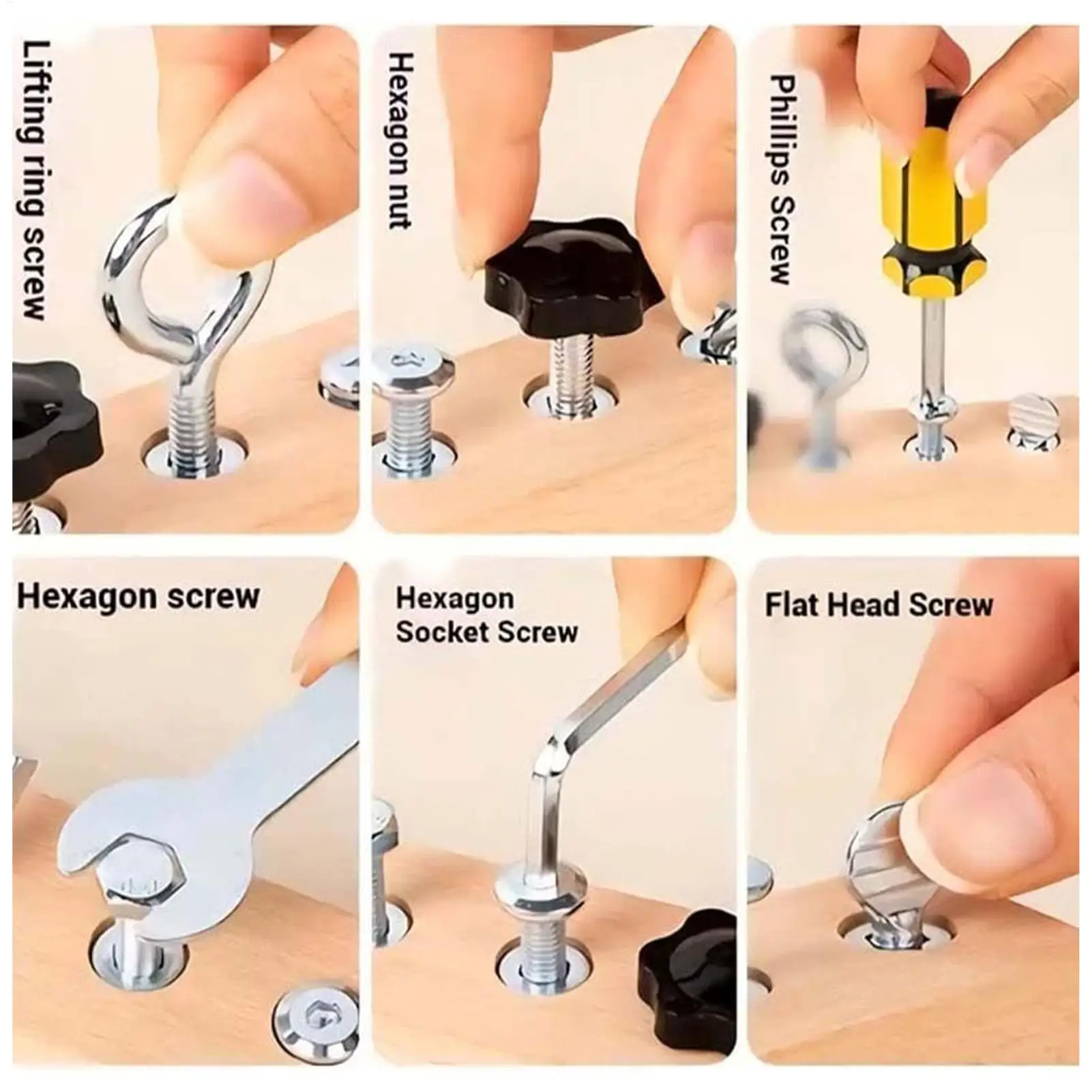 Lifting ring screw

Hexagon nut

Phillips Screw

Hexagon screw

Hexagon Socket Screw

Flat Head Screw