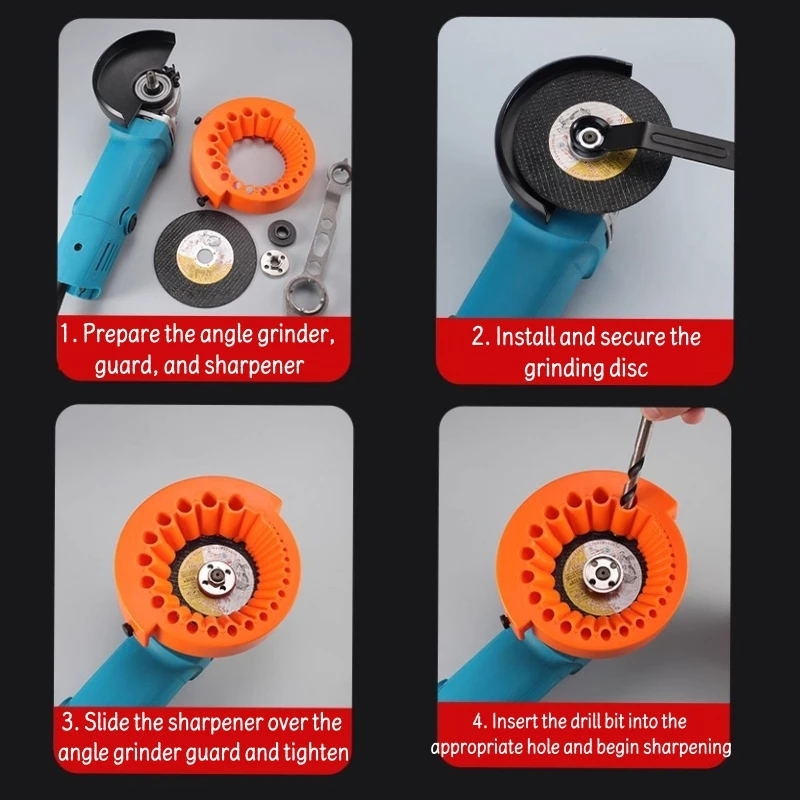 1. Prepare the angle grinder, guard, and sharpener

2. Install and secure the grinding disc

3. Slide the sharpener over the angle grinder guard and tighten

4. Insert the drill bit into the appropriate hole and begin sharpening