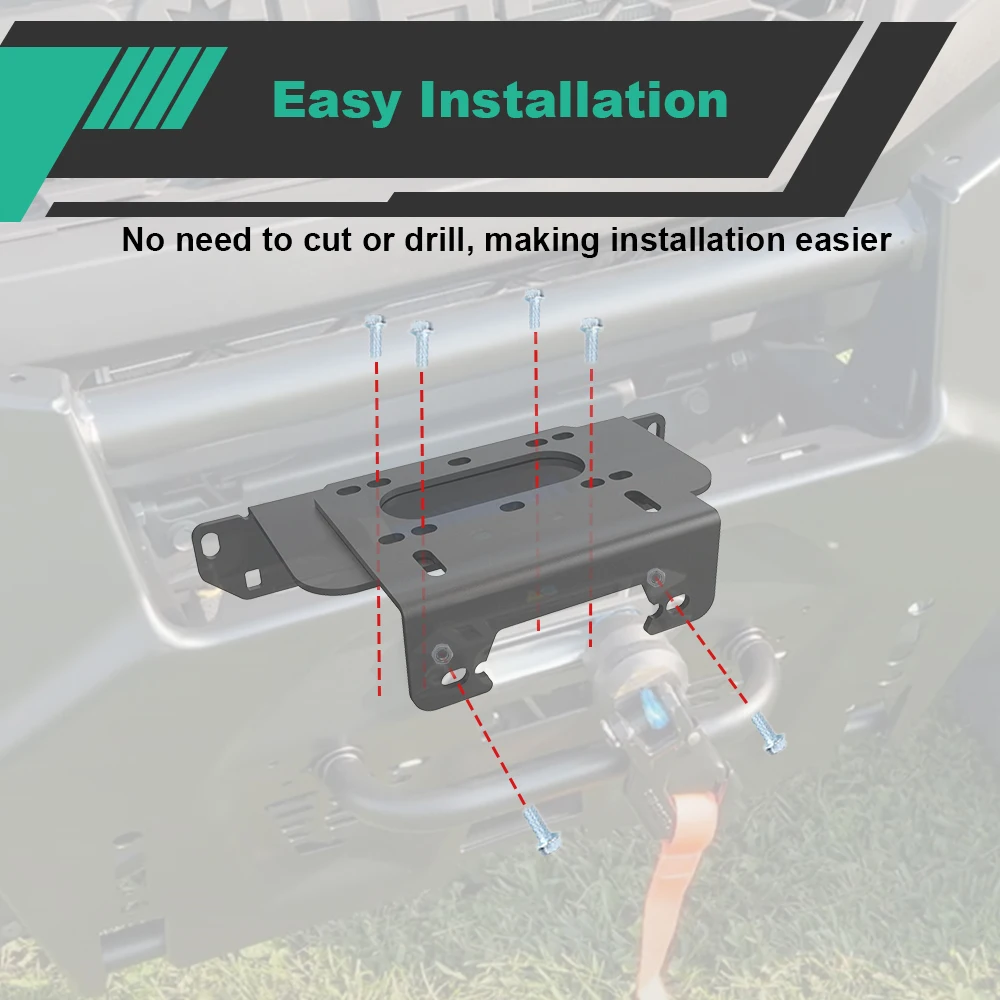 Easy Installation

No need to cut or drill, making installation easier