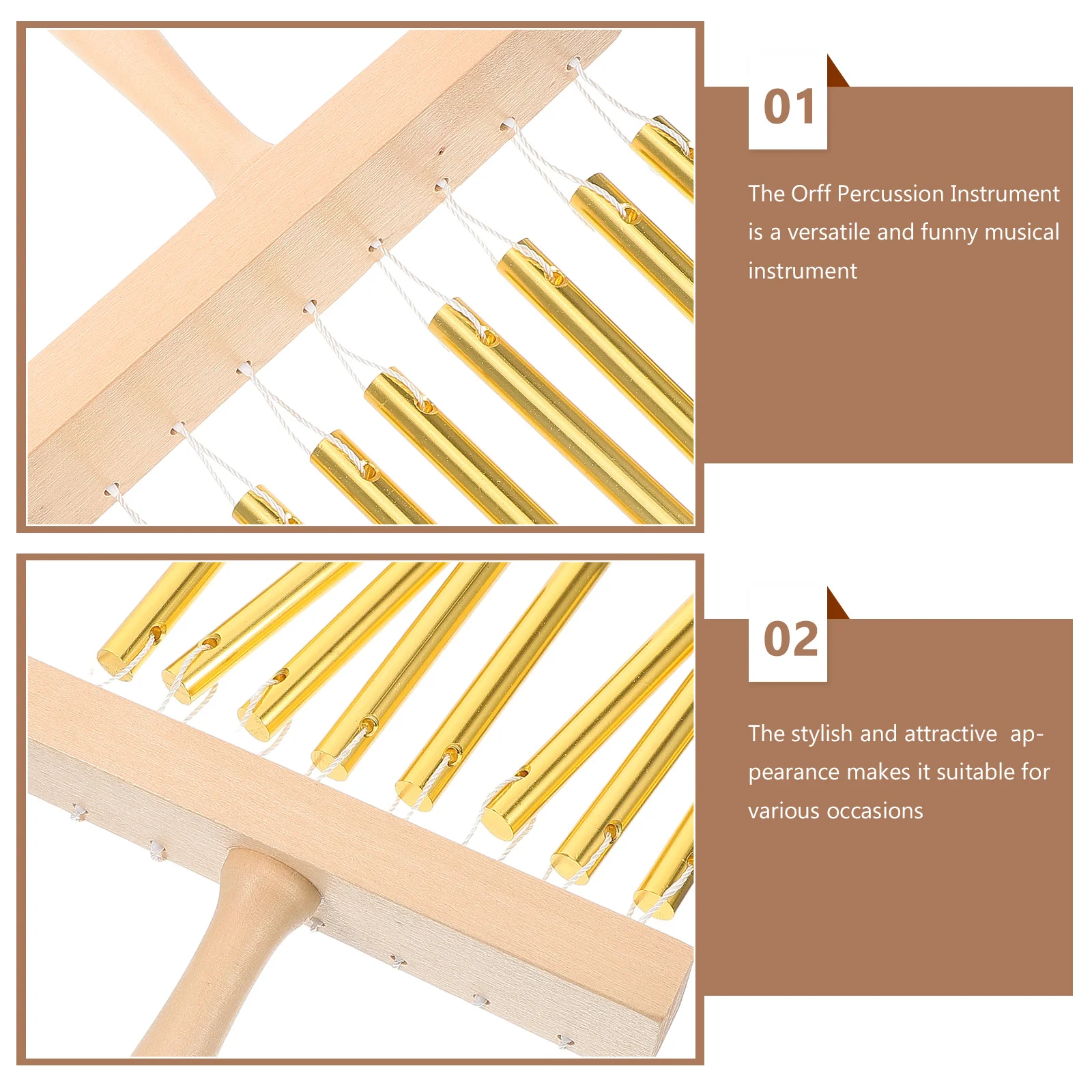 01

The Orff Percussion Instrument is a versatile and funny musical instrument

02

The stylish and attractive appearance makes it suitable for various occasions