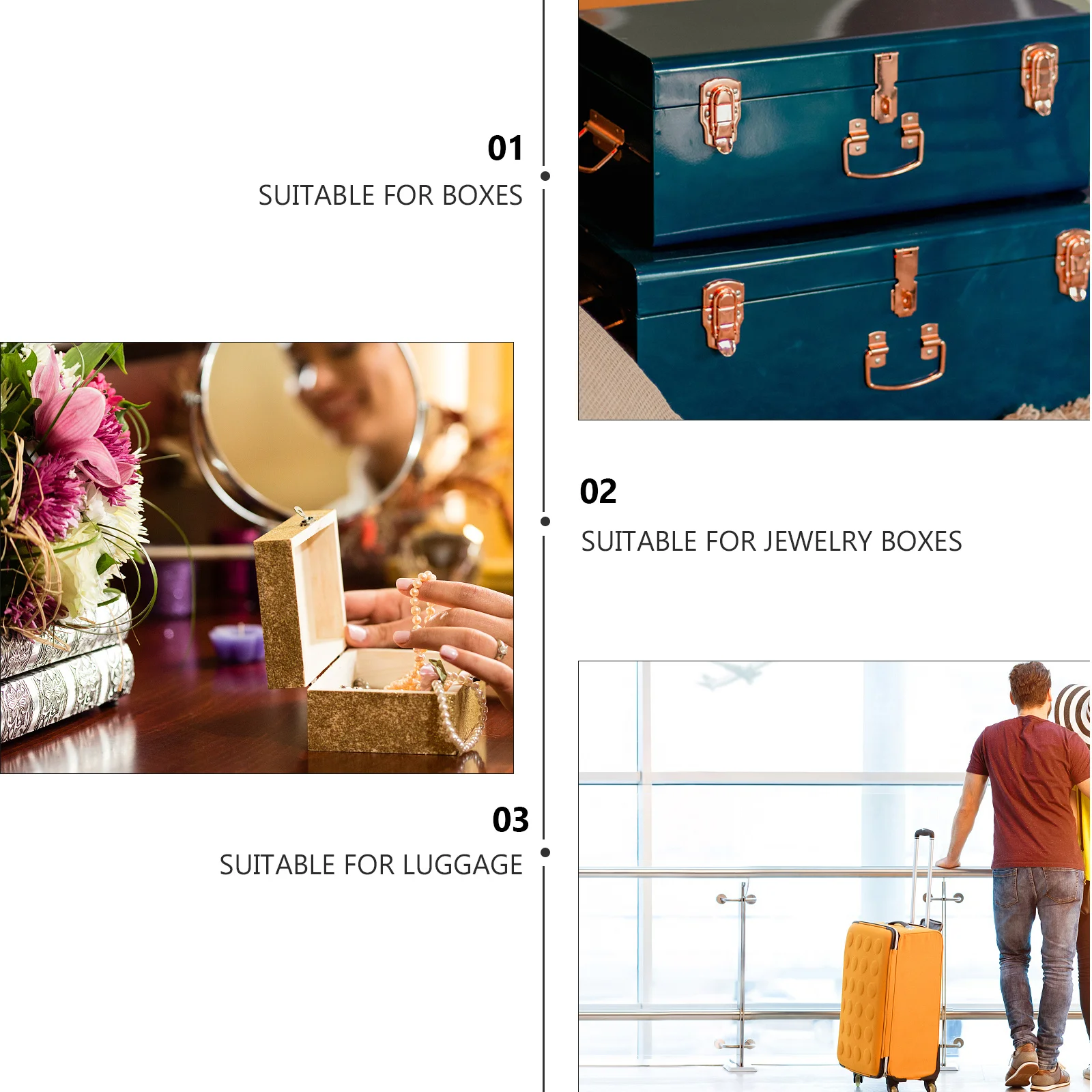 01
SUITABLE FOR BOXES

02
SUITABLE FOR JEWELRY BOXES

03
SUITABLE FOR LUGGAGE