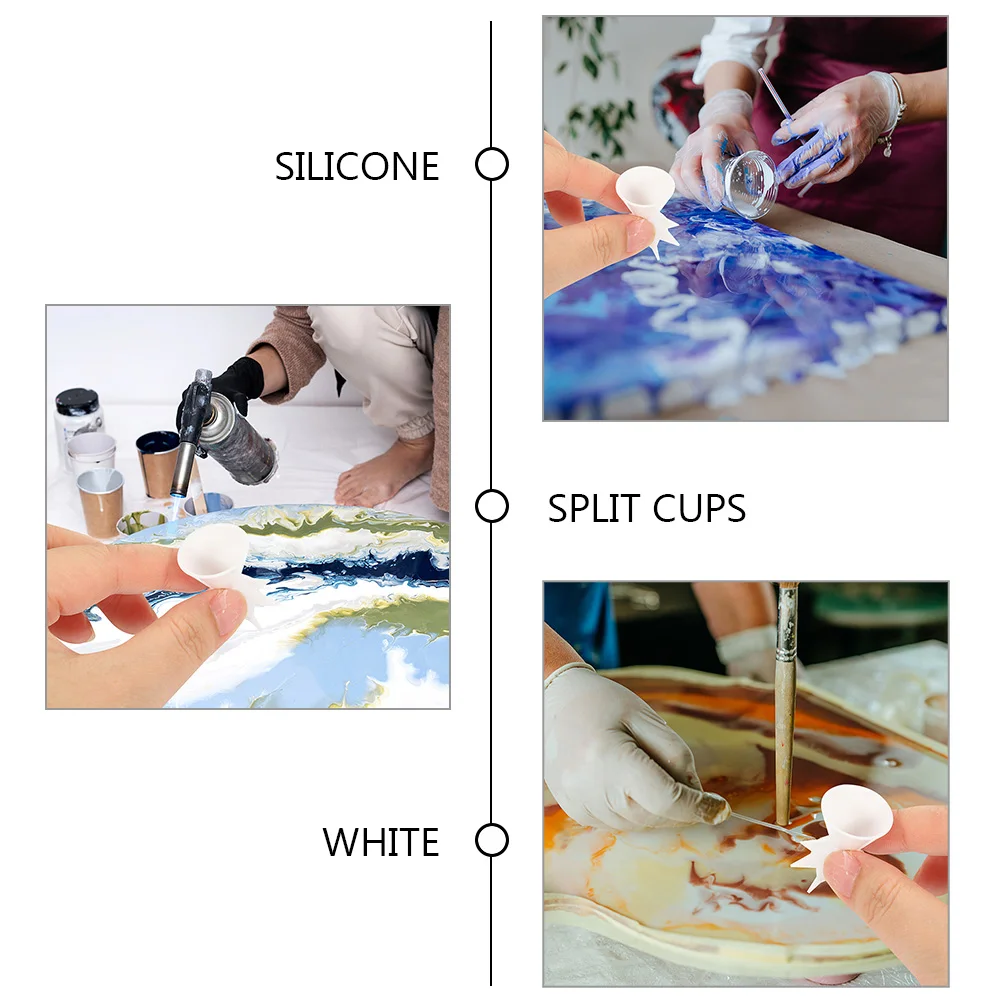 SILICONE

SPLIT CUPS

WHITE