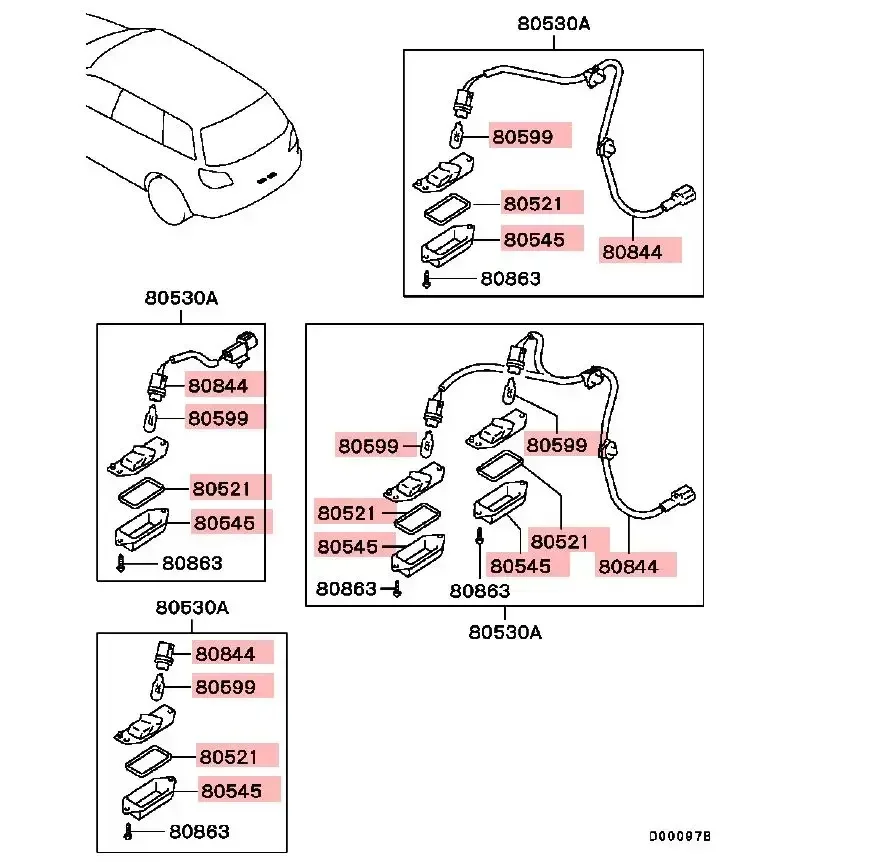 80530A
80599
80521
80545
80844
80863

80530A
80844
80599
80521
80545
80863

80599
80599
80521
80545
80521
80545
80844
80863
80863
80530A

80530A
80844
80599
80521
80545
80863

D00097B