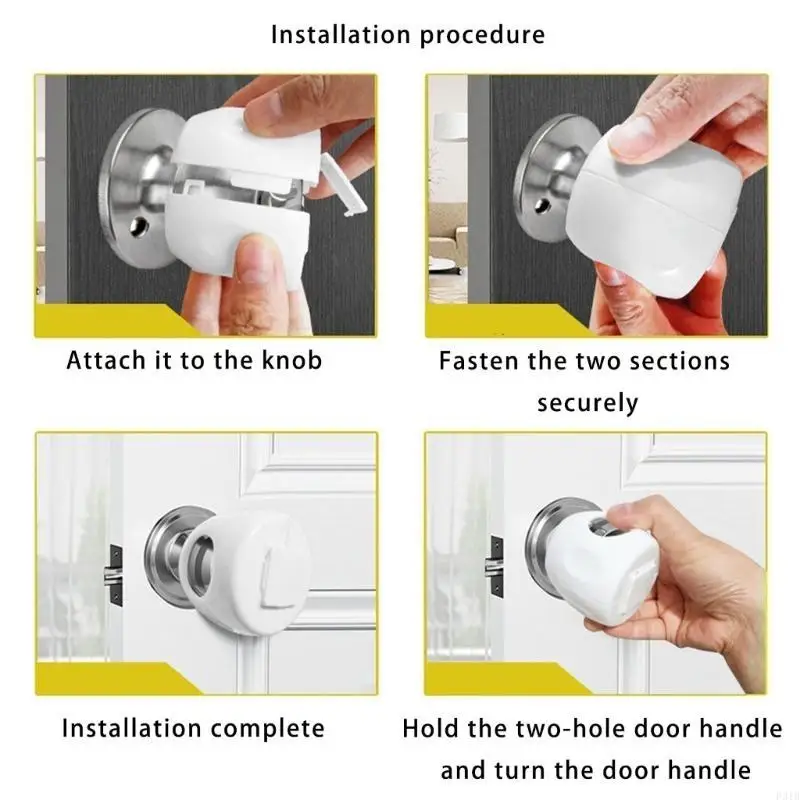 Installation procedure

Attach it to the knob

Fasten the two sections securely

Installation complete

Hold the two-hole door handle and turn the door handle