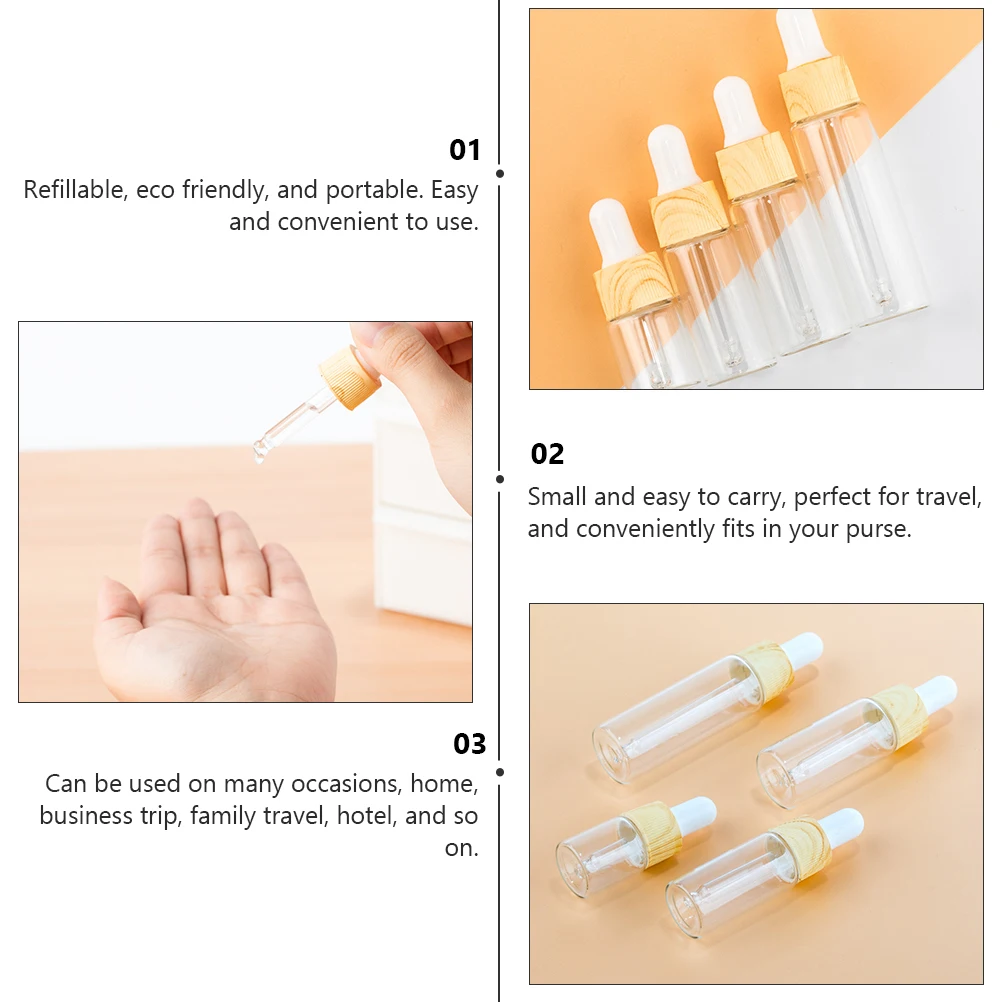 01
Refillable, eco friendly, and portable. Easy and convenient to use.

02
Small and easy to carry, perfect for travel, and conveniently fits in your purse.

03
Can be used on many occasions, home, business trip, family travel, hotel, and so on.