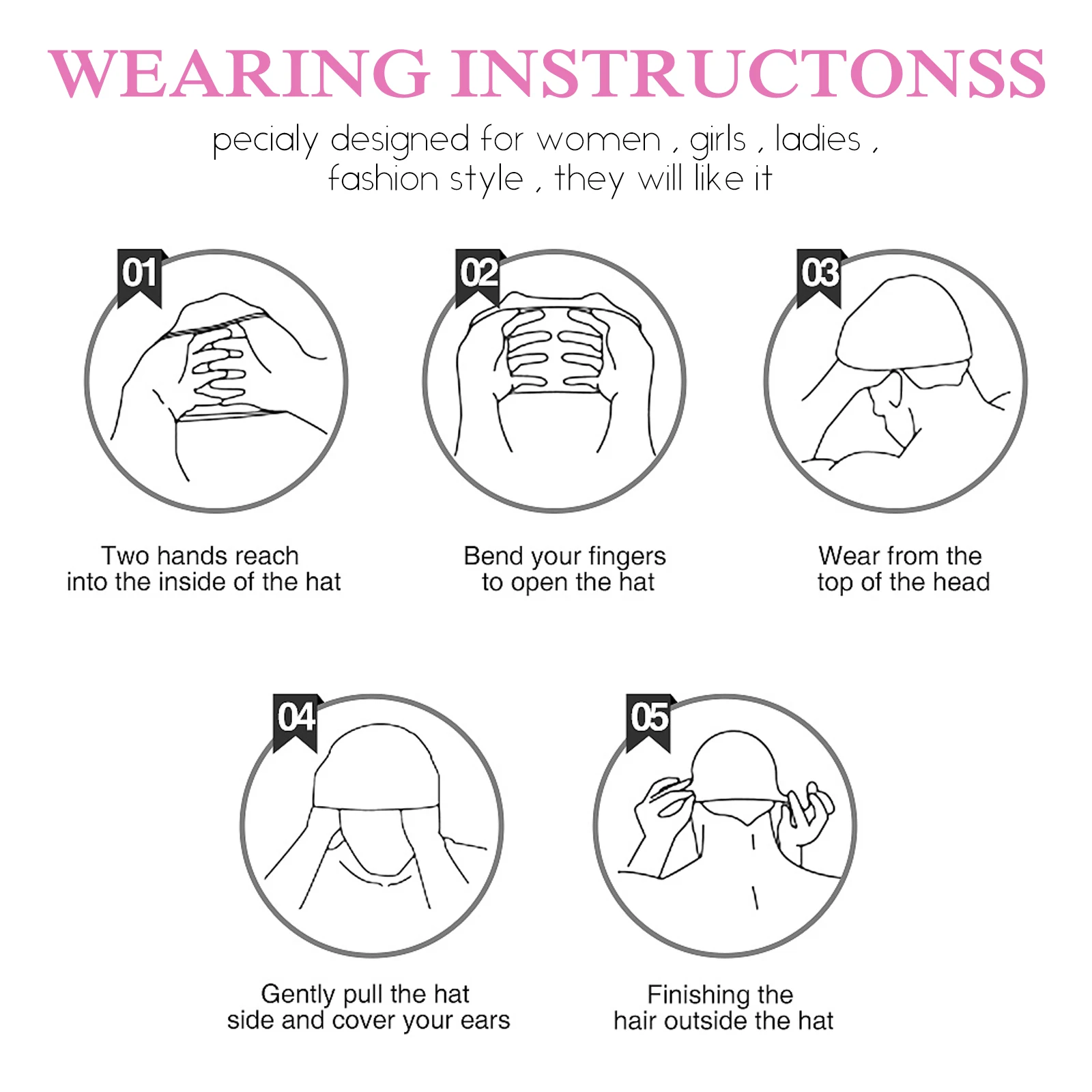 WEARING INSTRUCTONSS

pecialy designed for women , girls , ladies , fashion style , they will like it

01

Two hands reach into the inside of the hat

02

Bend your fingers to open the hat

03

Wear from the top of the head

04

Gently pull the hat side and cover your ears

05

Finishing the hair outside the hat