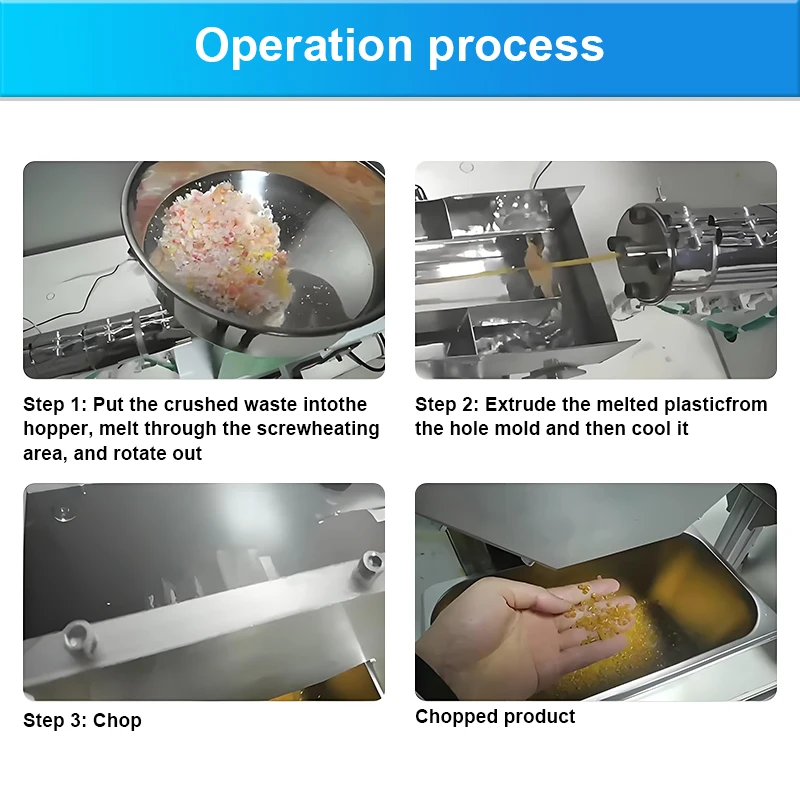 Operation process

Step 1: Put the crushed waste intothe hopper, melt through the screwheating area, and rotate out

Step 2: Extrude the melted plasticfrom the hole mold and then cool it

Step 3: Chop

Chopped product