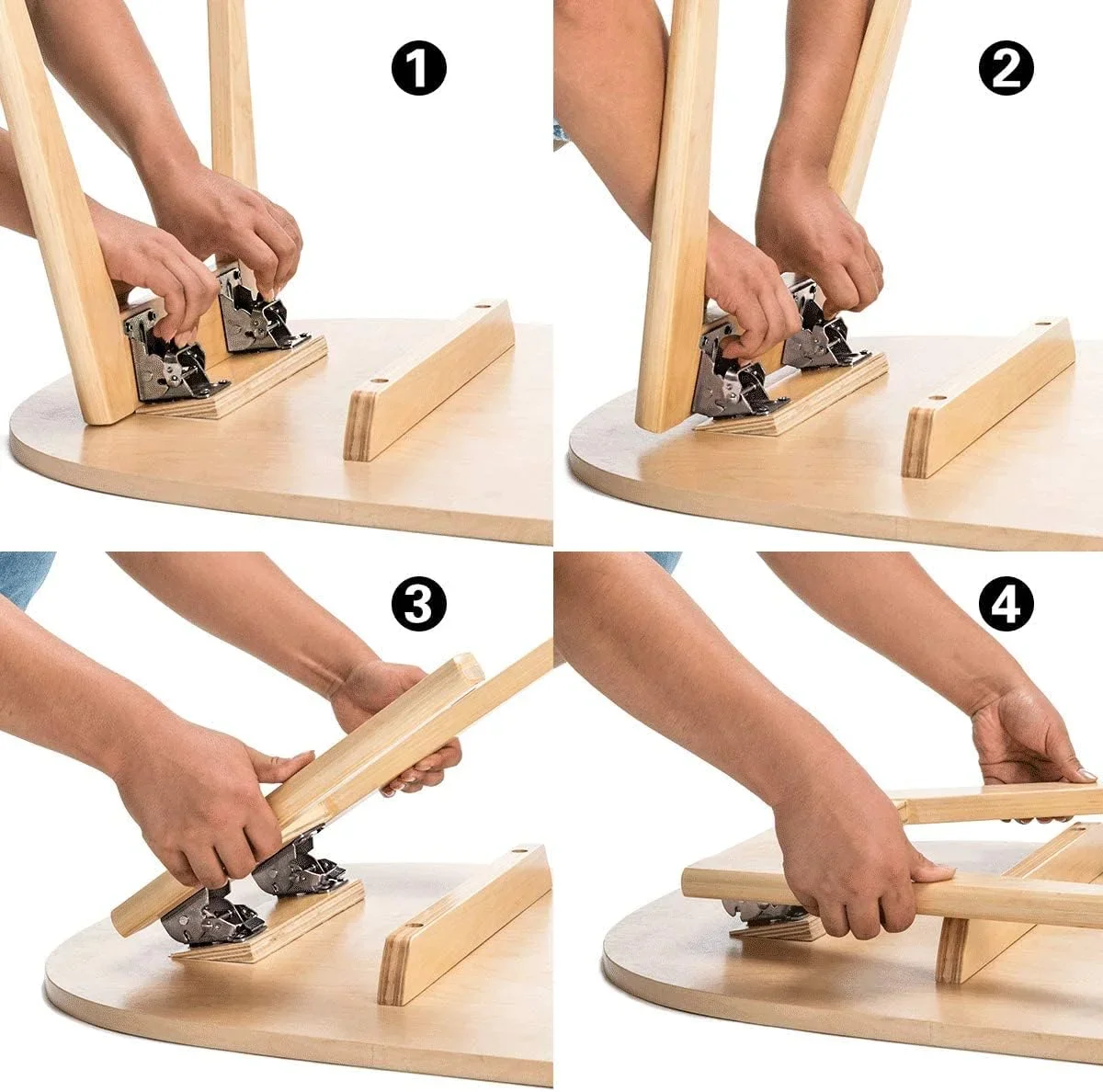 1

2

3

4