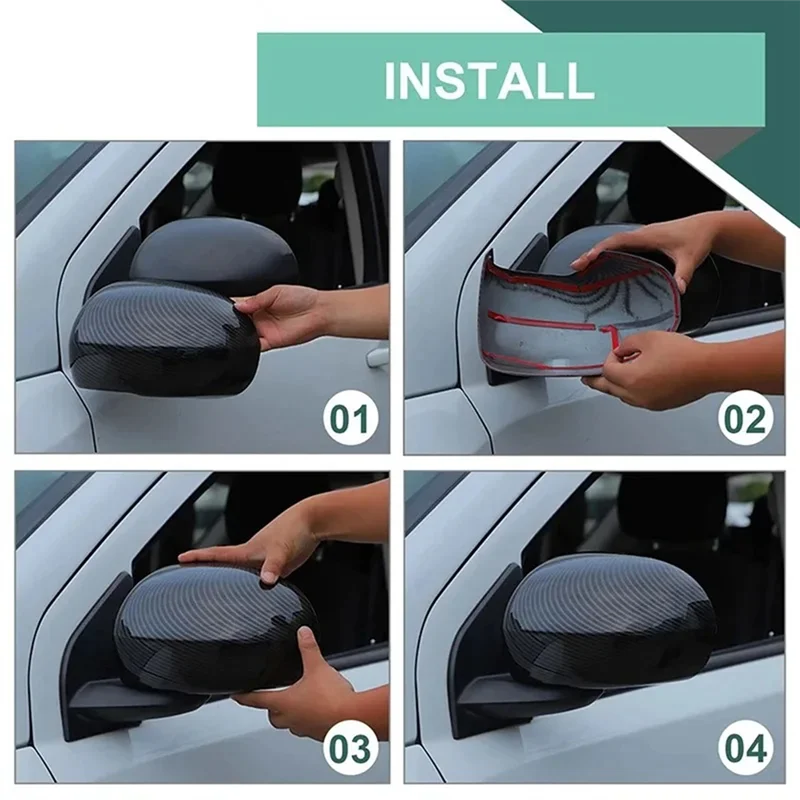 INSTALL

01

02

03

04