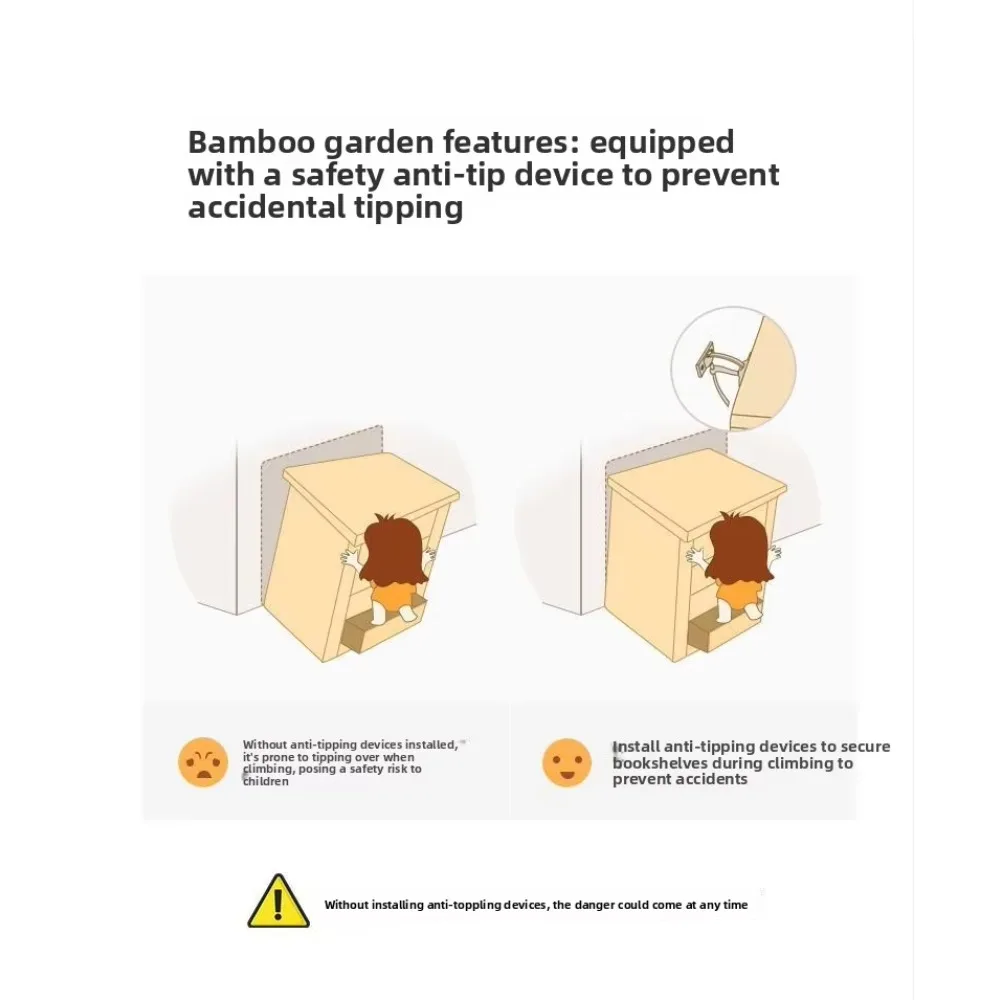 Bamboo garden features: equipped with a safety anti-tip device to prevent accidental tipping

Without anti-tipping devices installed, it's prone to tipping over when climbing, posing a safety risk to children

Install anti-tipping devices to secure bookshelves during climbing to prevent accidents

Without installing anti-toppling devices, the danger could come at any time