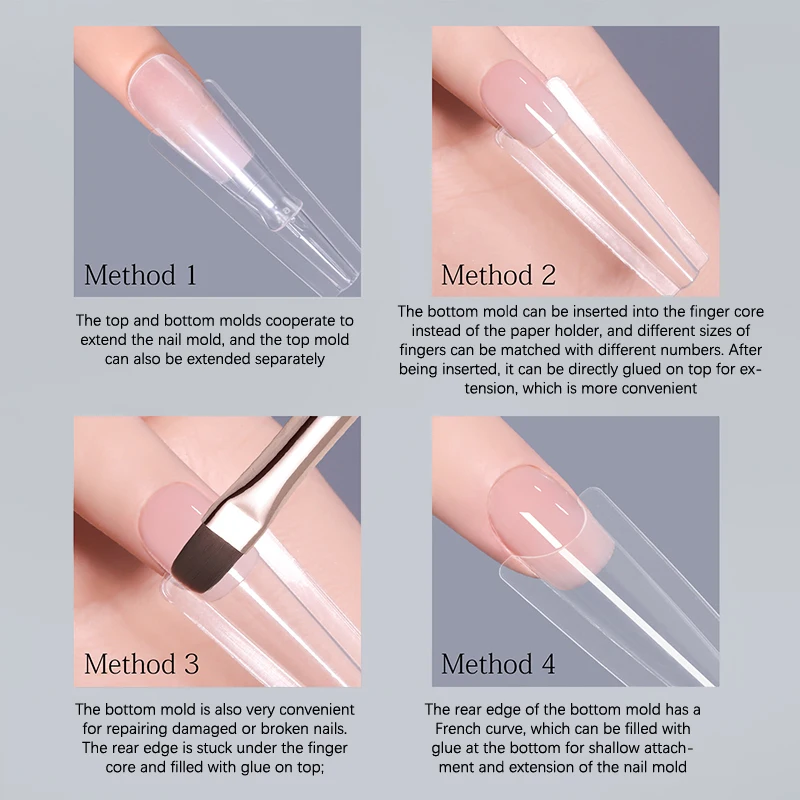 Method 1

The top and bottom molds cooperate to extend the nail mold, and the top mold can also be extended separately

Method 2

The bottom mold can be inserted into the finger core instead of the paper holder, and different sizes of fingers can be matched with different numbers. After being inserted, it can be directly glued on top for extension, which is more convenient

Method 3

The bottom mold is also very convenient for repairing damaged or broken nails. The rear edge is stuck under the finger core and filled with glue on top;

Method 4

The rear edge of the bottom mold has a French curve, which can be filled with glue at the bottom for shallow attachment and extension of the nail mold