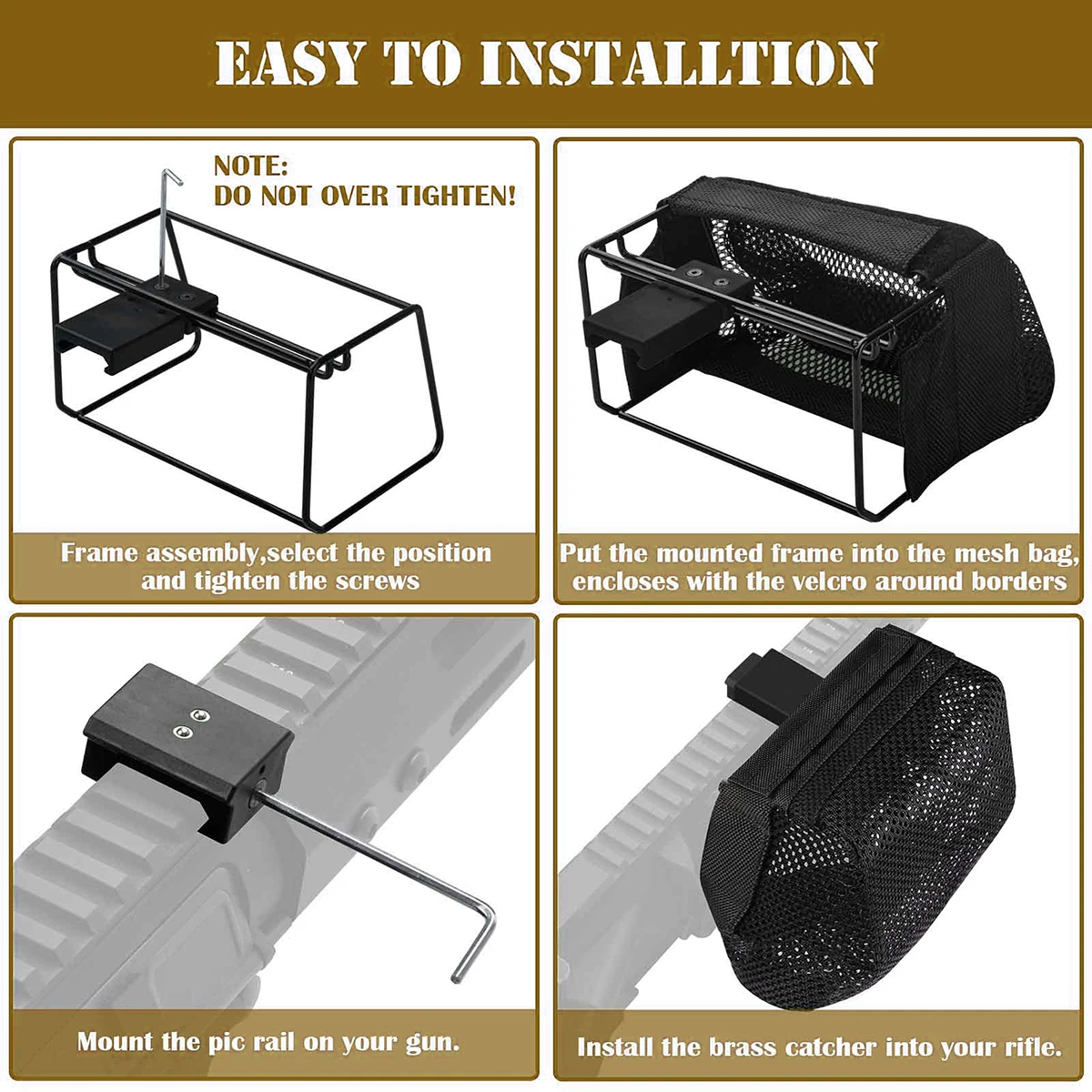 EASY TO INSTALLTION

NOTE:
DO NOT OVER TIGHTEN!

Frame assembly,select the position and tighten the screws

Put the mounted frame into the mesh bag, encloses with the velcro around borders

Mount the pic rail on your gun.

Install the brass catcher into your rifle.