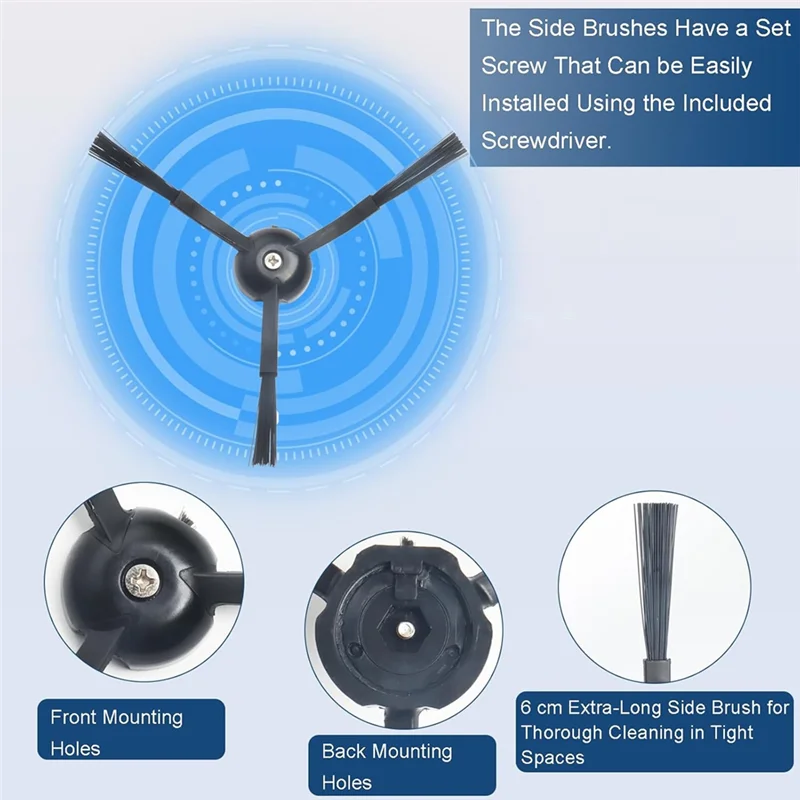 The Side Brushes Have a Set Screw That Can be Easily Installed Using the Included Screwdriver.

Front Mounting Holes

Back Mounting Holes

6 cm Extra-Long Side Brush for Thorough Cleaning in Tight Spaces