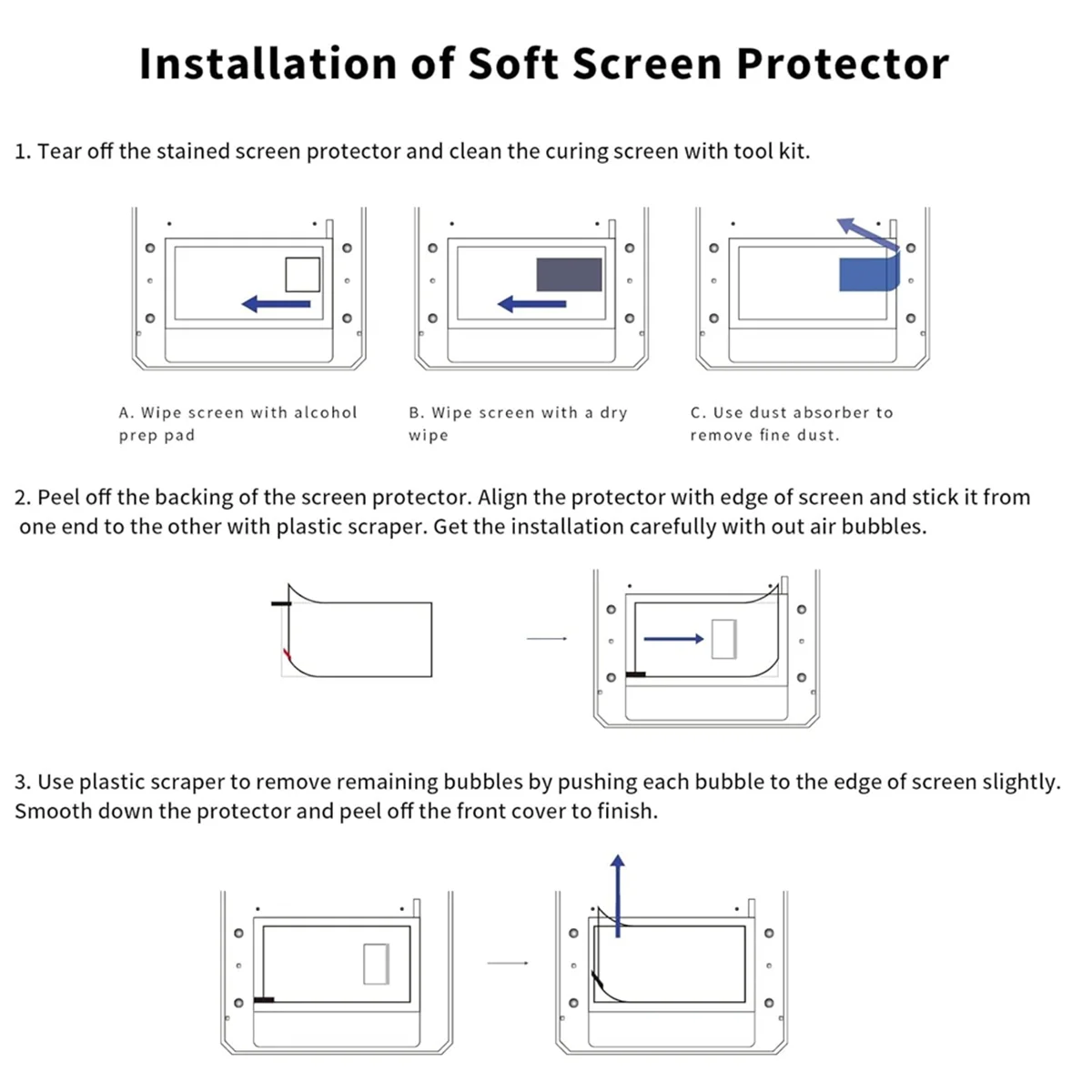 Installation of Soft Screen Protector

1. Tear off the stained screen protector and clean the curing screen with tool kit.

A. Wipe screen with alcohol prep pad

B. Wipe screen with a dry wipe

C. Use dust absorber to remove fine dust.

2. Peel off the backing of the screen protector. Align the protector with edge of screen and stick it from one end to the other with plastic scraper. Get the installation carefully with out air bubbles.

3. Use plastic scraper to remove remaining bubbles by pushing each bubble to the edge of screen slightly. Smooth down the protector and peel off the front cover to finish.