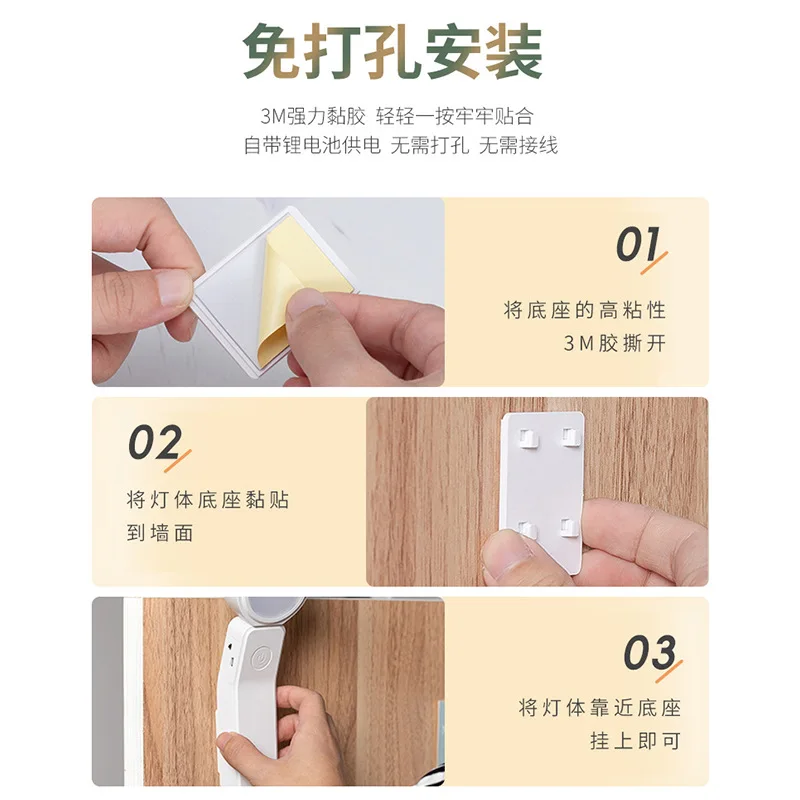 免打孔安装

3M强力黏胶 轻轻一按牢牢贴合
自带锂电池供电 无需打孔 无需接线

01
将底座的高粘性
3M胶撕开

02
将灯体底座黏贴
到墙面

03
将灯体靠近底座
挂上即可