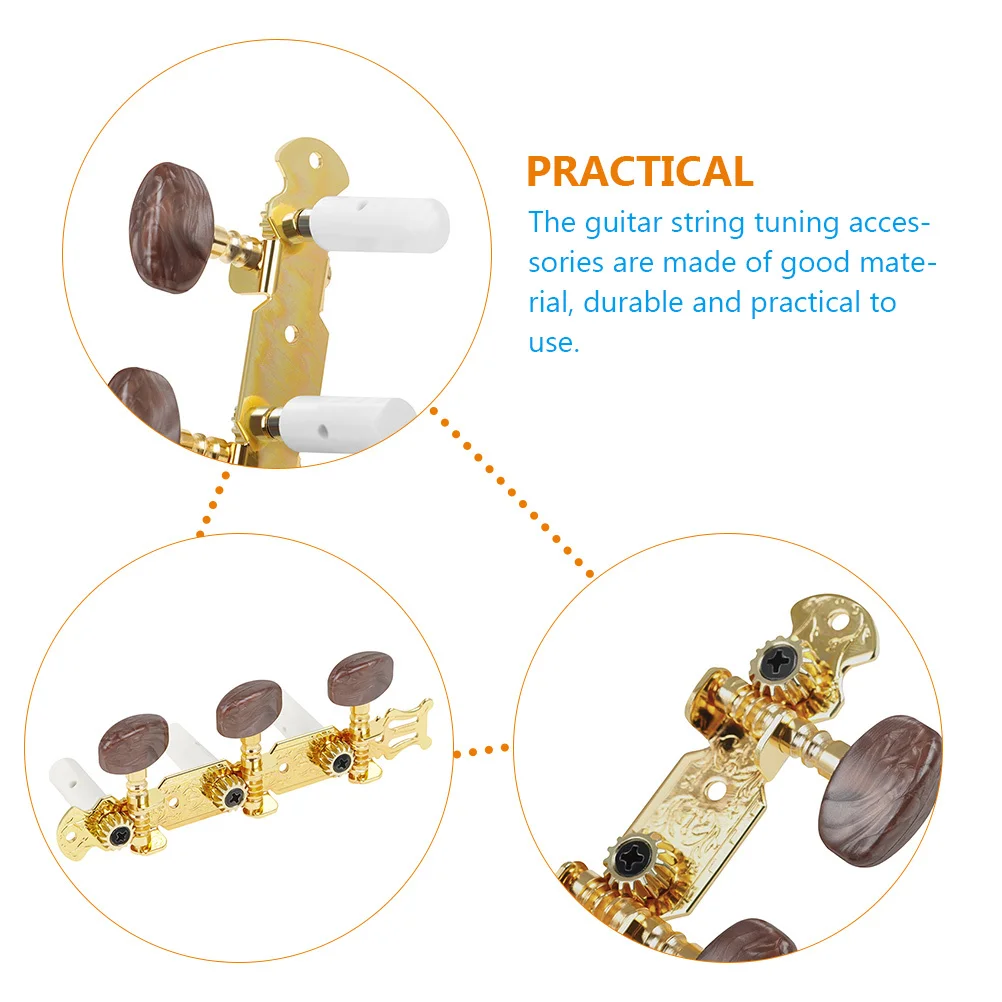 PRACTICAL

The guitar string tuning accessories are made of good material, durable and practical to use.