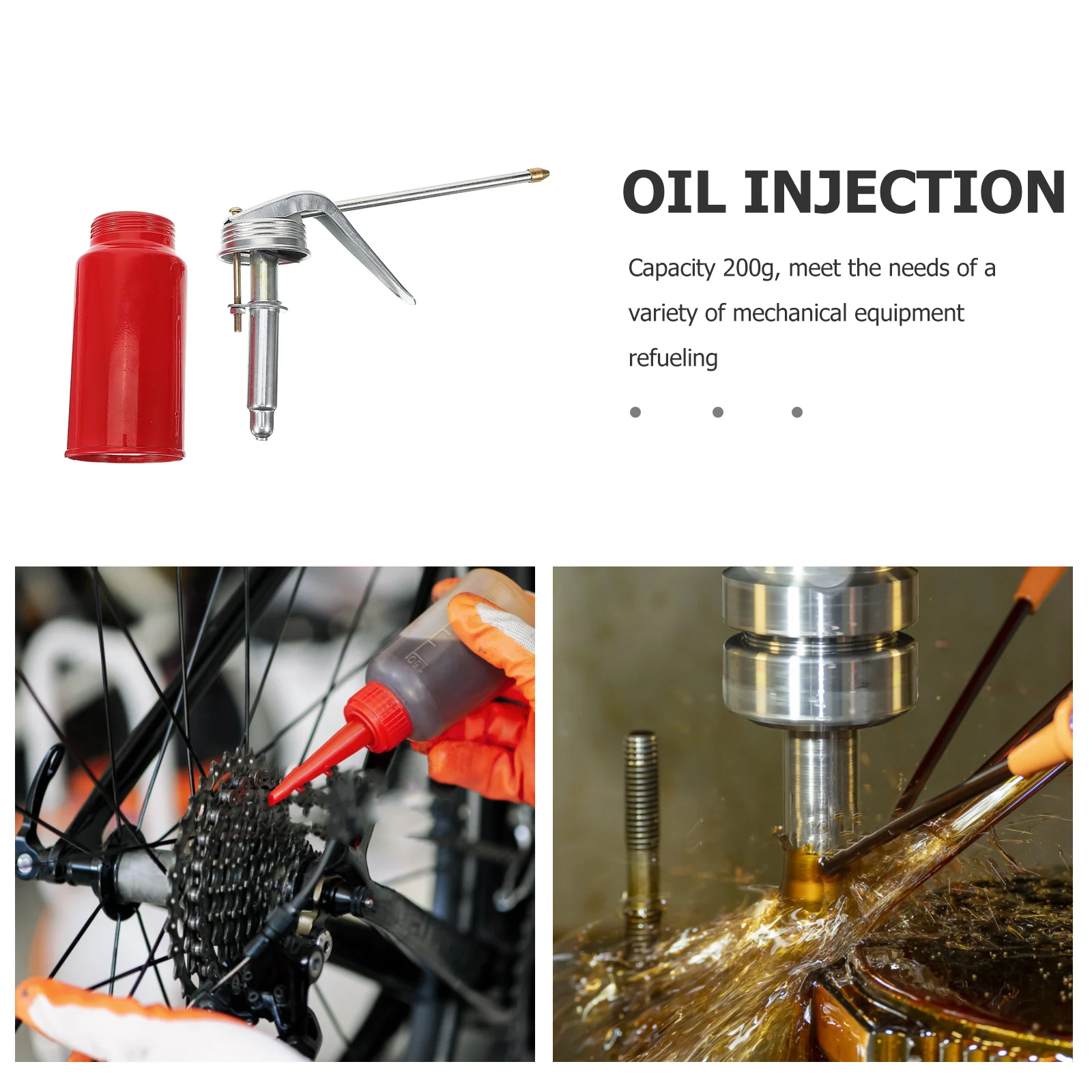 OIL INJECTION

Capacity 200g, meet the needs of a variety of mechanical equipment refueling