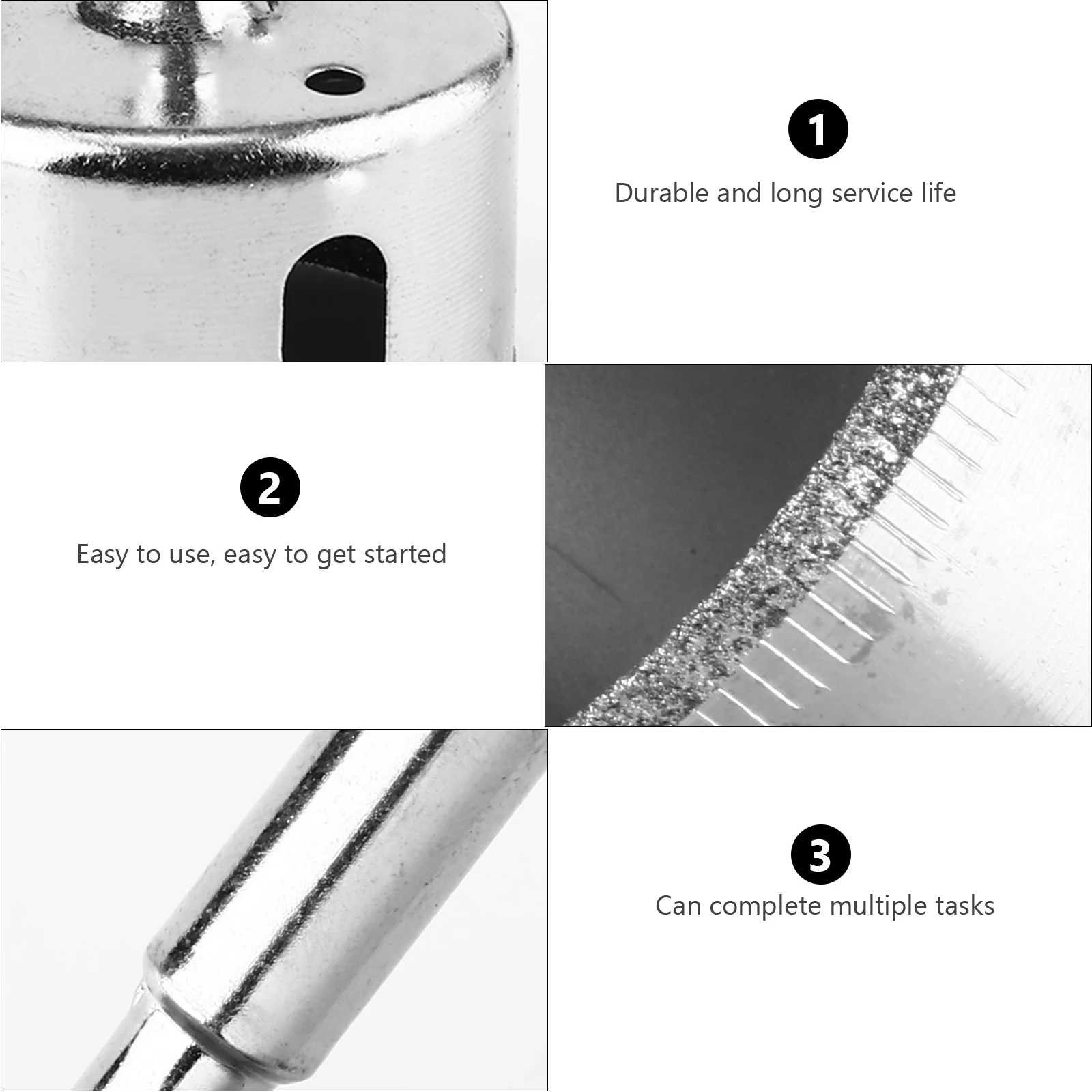 1

Durable and long service life

2

Easy to use, easy to get started

3

Can complete multiple tasks