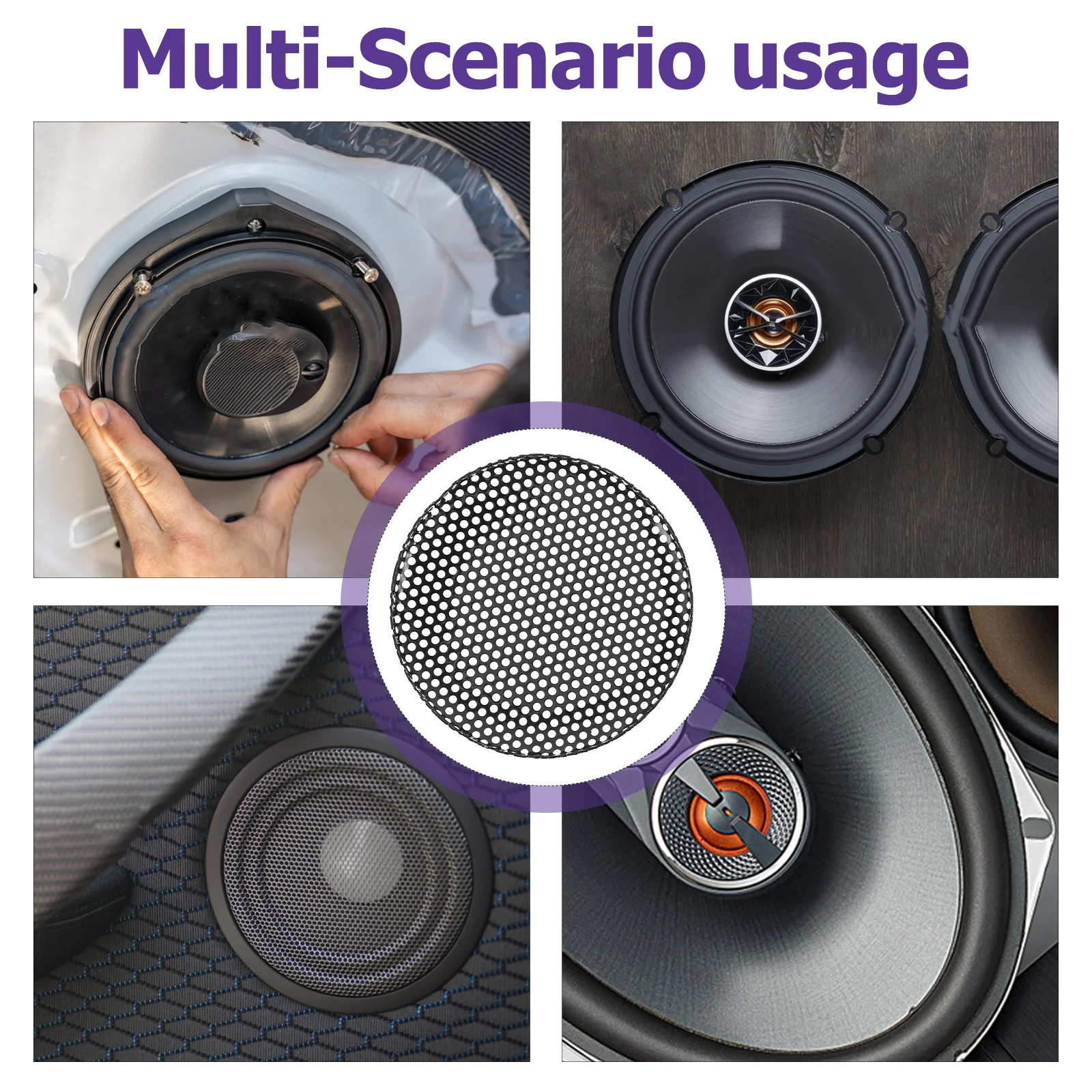 Multi-Scenario usage