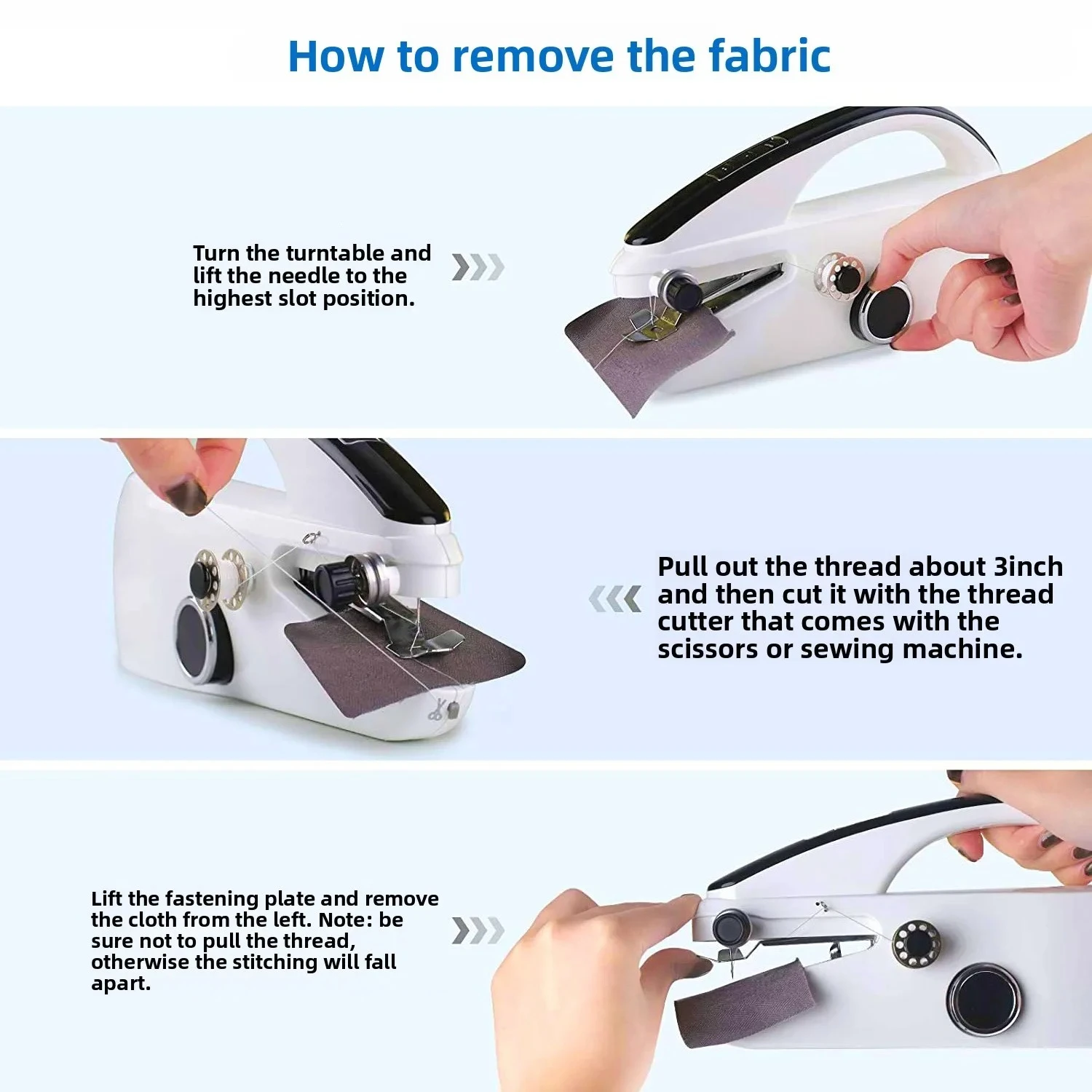 How to remove the fabric

Turn the turntable and lift the needle to the highest slot position.

Pull out the thread about 3inch and then cut it with the thread cutter that comes with the scissors or sewing machine.

Lift the fastening plate and remove the cloth from the left. Note: be sure not to pull the thread, otherwise the stitching will fall apart.