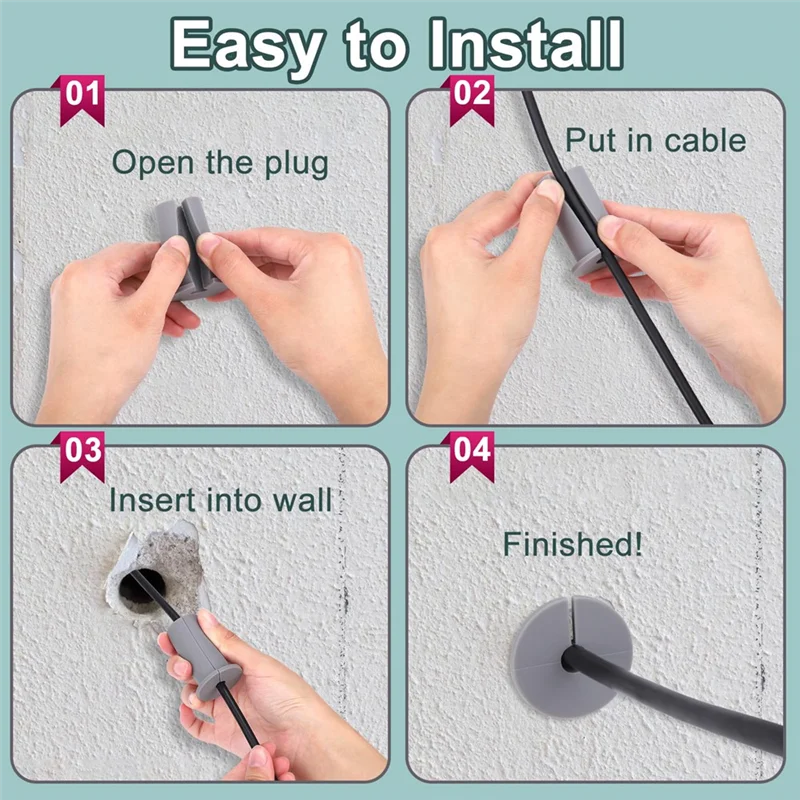 Easy to Install

01

Open the plug

02

Put in cable

03

Insert into wall

04

Finished!