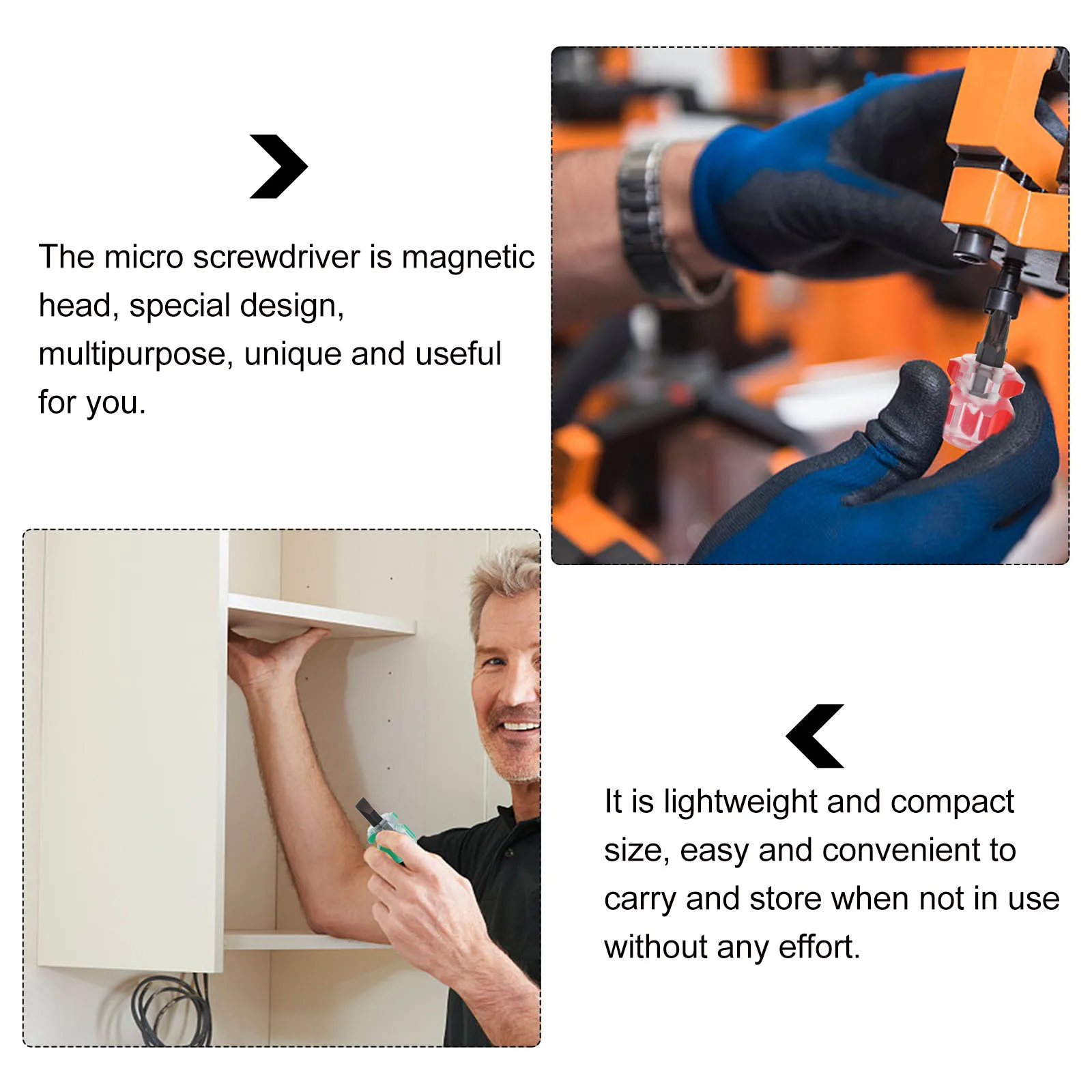 The micro screwdriver is magnetic head, special design, multipurpose, unique and useful for you.

It is lightweight and compact size, easy and convenient to carry and store when not in use without any effort.