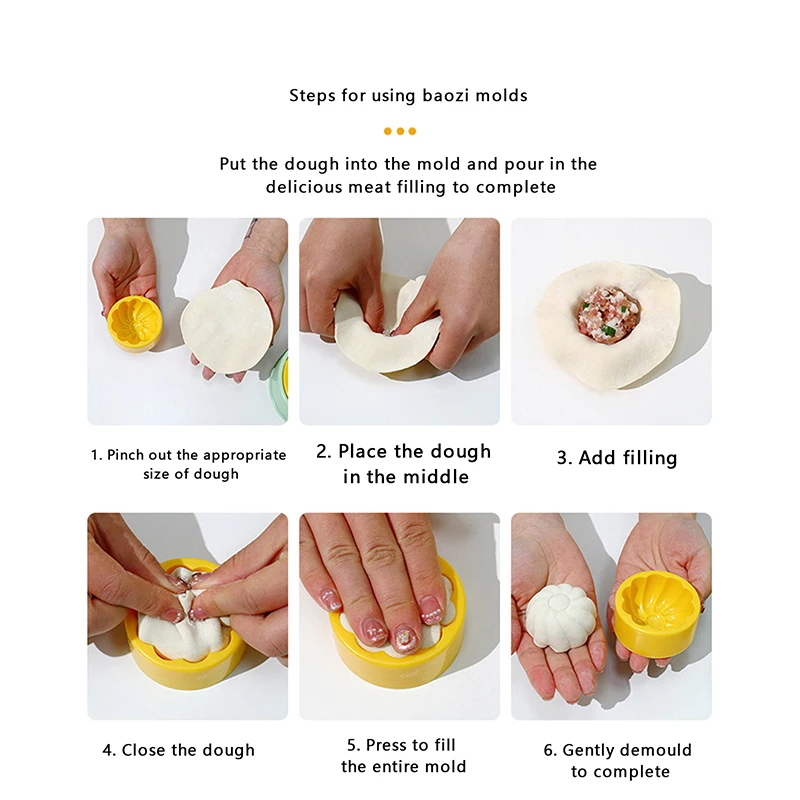 Steps for using baozi molds

Put the dough into the mold and pour in the delicious meat filling to complete

1. Pinch out the appropriate size of dough

2. Place the dough in the middle

3. Add filling

4. Close the dough

5. Press to fill the entire mold

6. Gently demould to complete