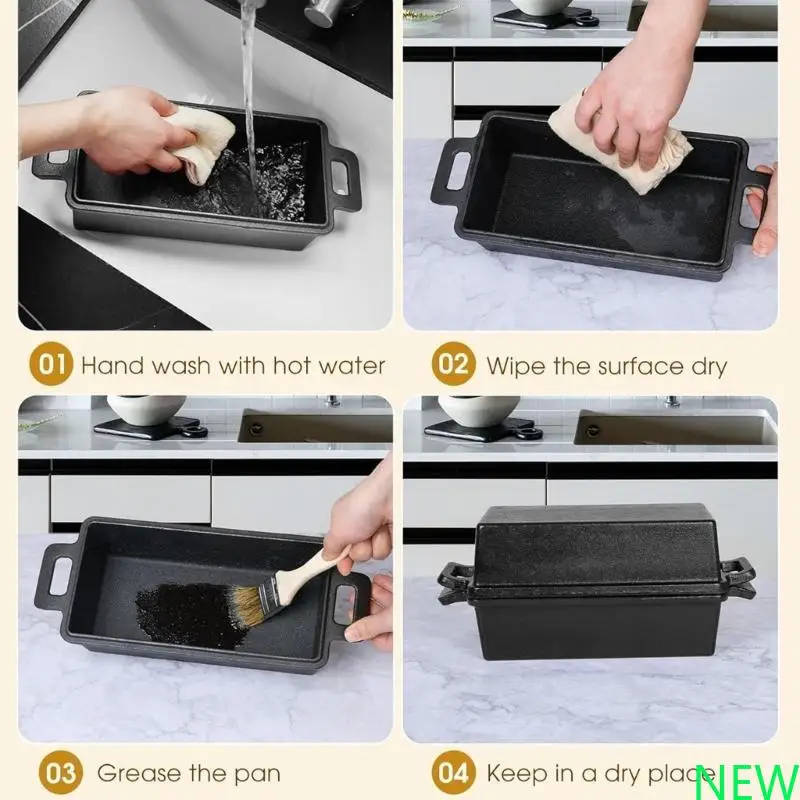 01 Hand wash with hot water

02 Wipe the surface dry

03 Grease the pan

04 Keep in a dry place

NEW