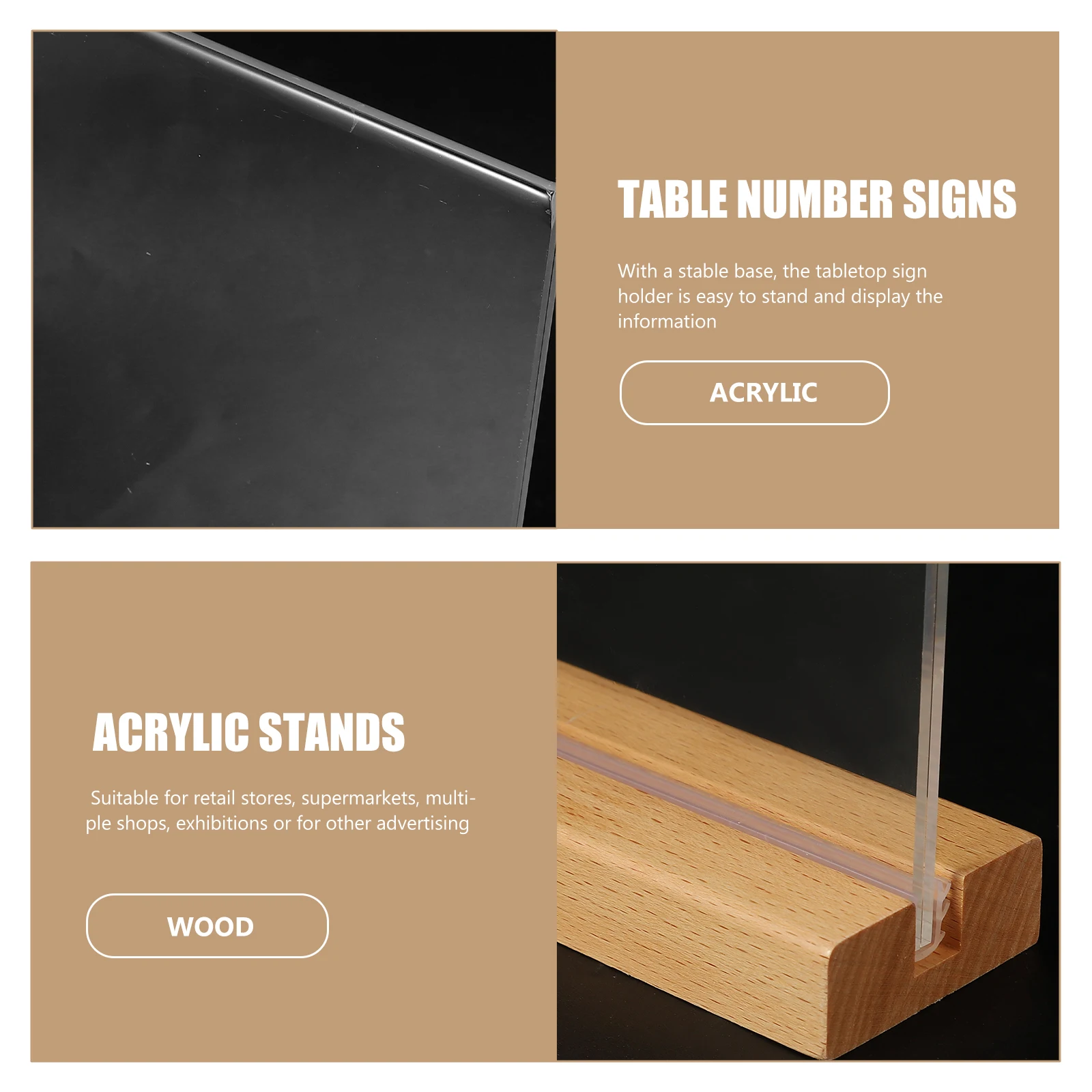 TABLE NUMBER SIGNS

With a stable base, the tabletop sign holder is easy to stand and display the information

ACRYLIC

ACRYLIC STANDS

Suitable for retail stores, supermarkets, multiple shops, exhibitions or for other advertising

WOOD