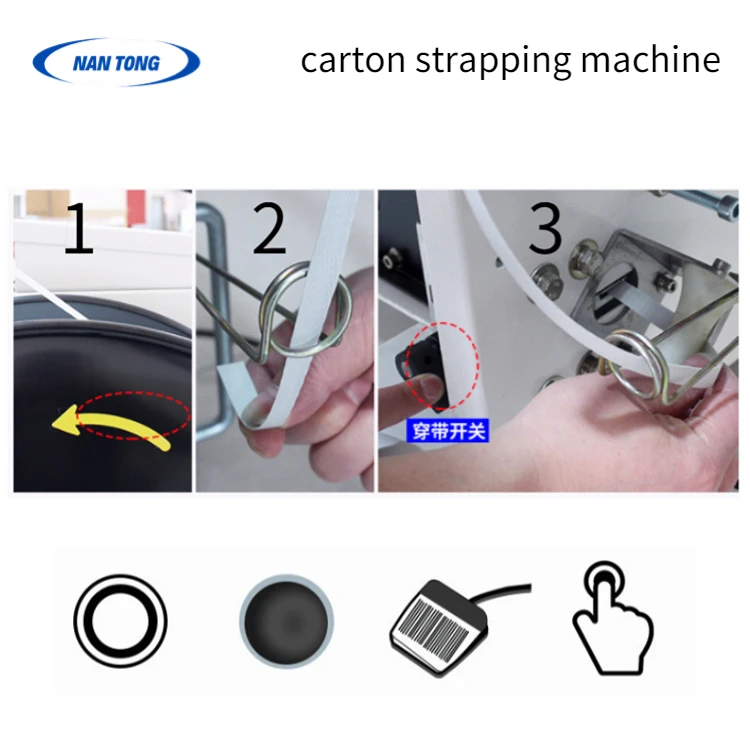 NAN TONG

carton strapping machine

1

2

3

穿带开关