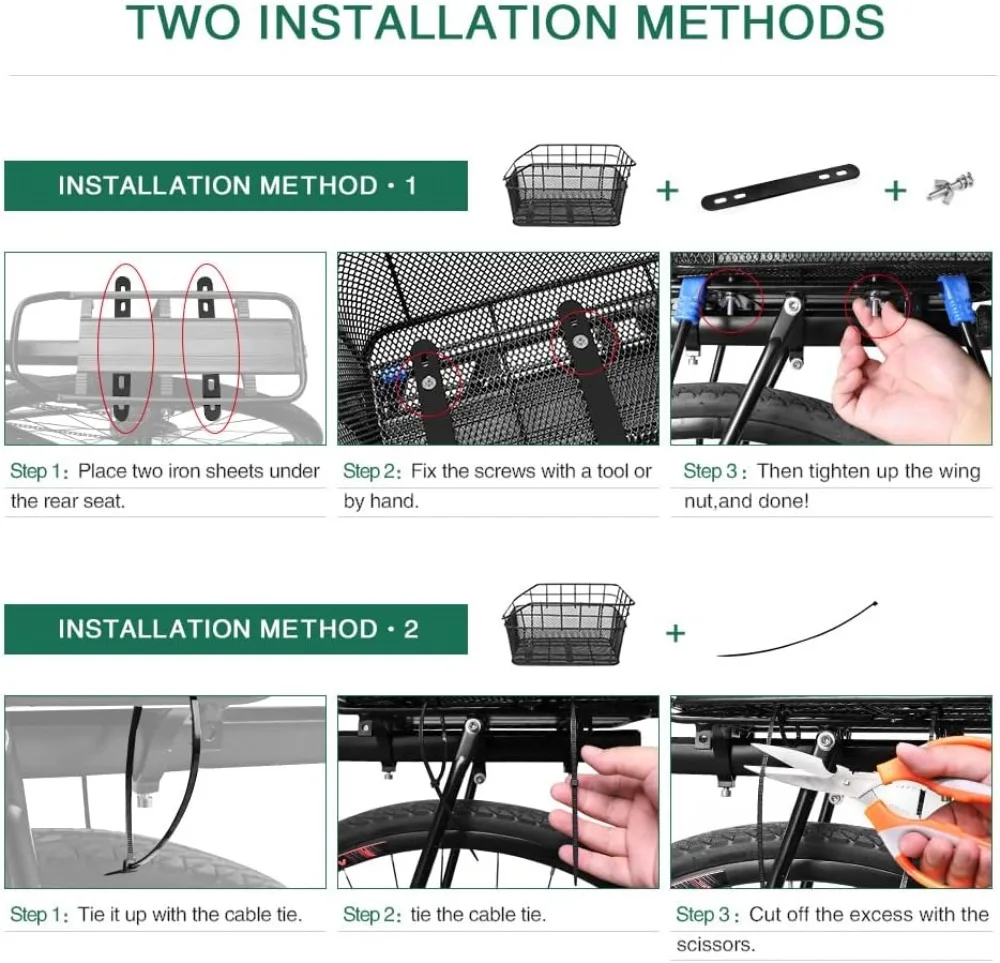 TWO INSTALLATION METHODS

INSTALLATION METHOD · 1

+ +

Step 1: Place two iron sheets under the rear seat.

Step 2: Fix the screws with a tool or by hand.

Step 3: Then tighten up the wing nut,and done!

INSTALLATION METHOD · 2

+

Step 1: Tie it up with the cable tie.

Step 2: tie the cable tie.

Step 3: Cut off the excess with the scissors.