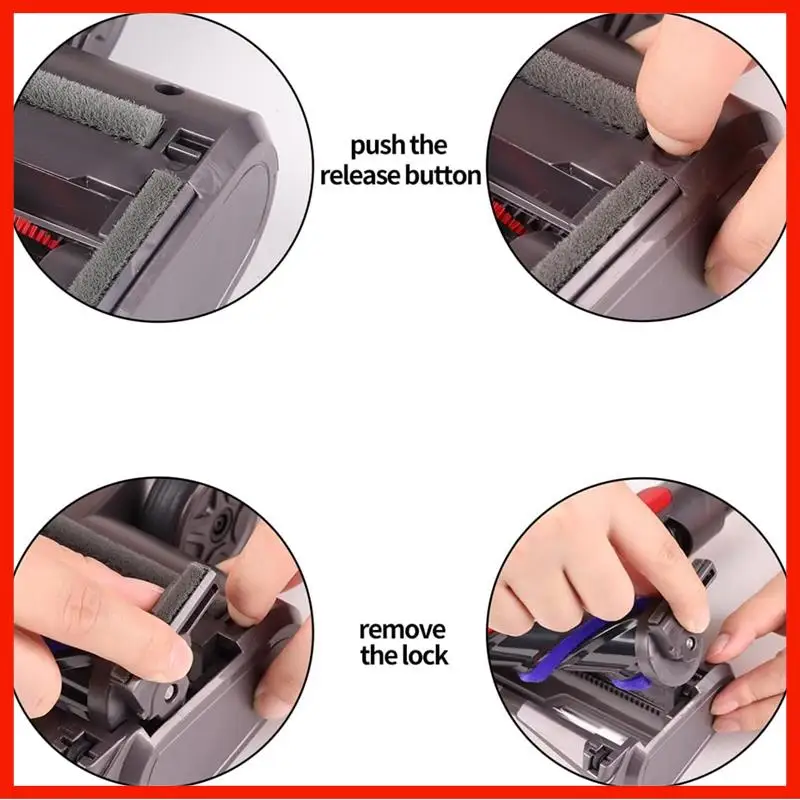 push the release button

remove the lock