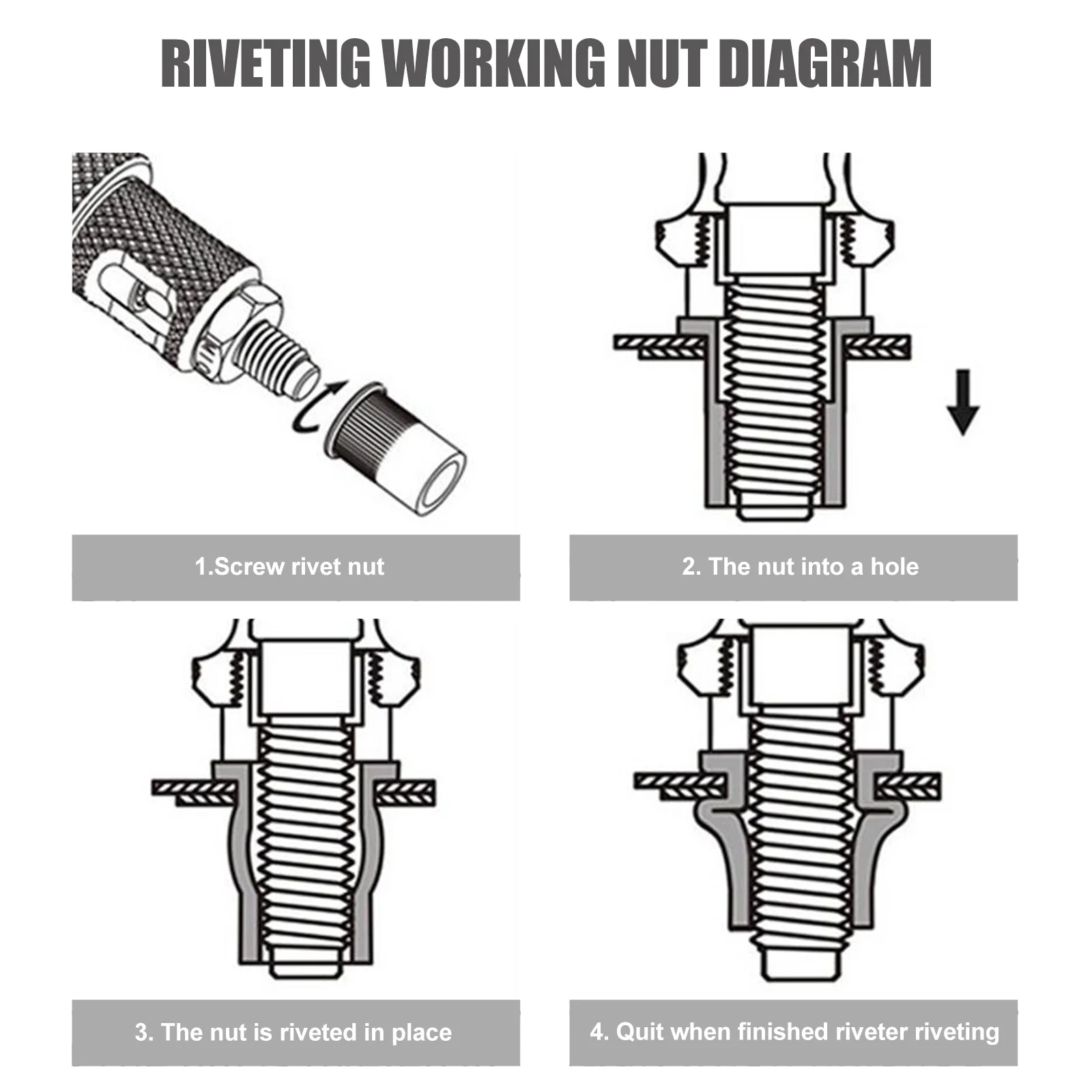 RIVETING WORKING NUT DIAGRAM

1.Screw rivet nut

2. The nut into a hole

3. The nut is riveted in place

4. Quit when finished riveter riveting