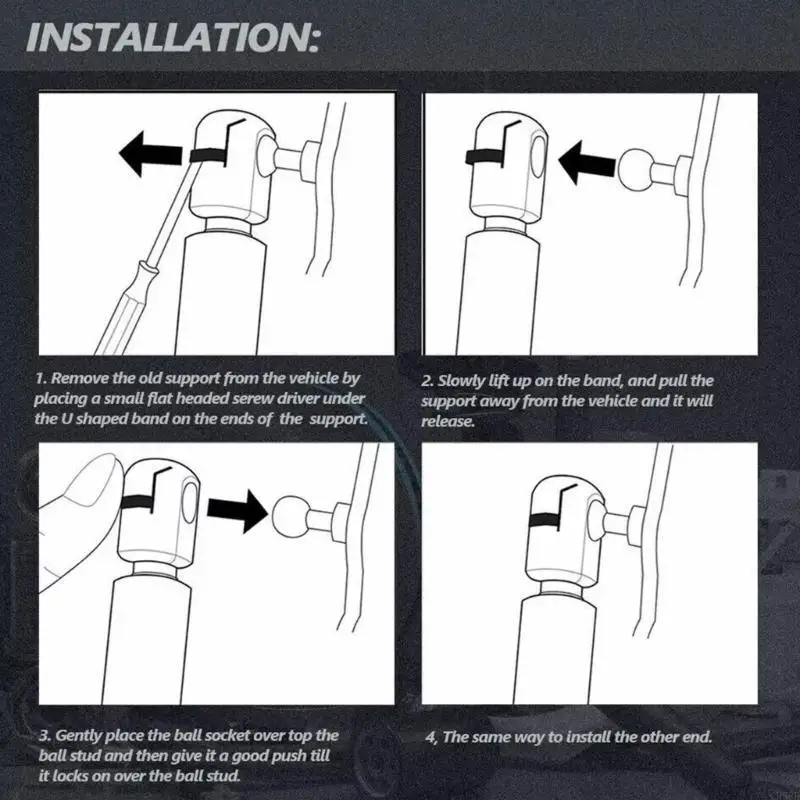 INSTALLATION:

1. Remove the old support from the vehicle by placing a small flat headed serew driver under the U shaped band on the ends of the support.

2. Slowly lift up on the band, and pull the support away from the vehicle and it will release.

3. Gently place the ball socket over top the ball stud and then give it a good push till it locks on over the ball stud.

4, The same way to install the other end.