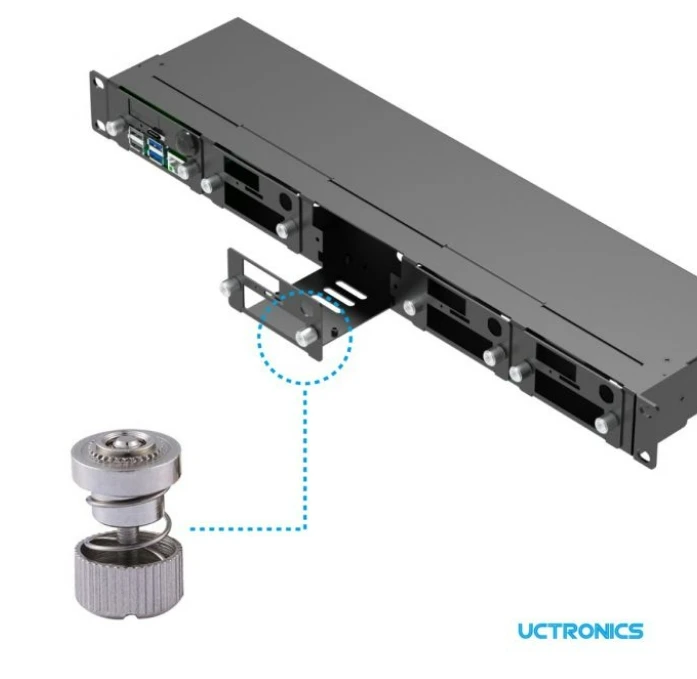 UCTRONICS