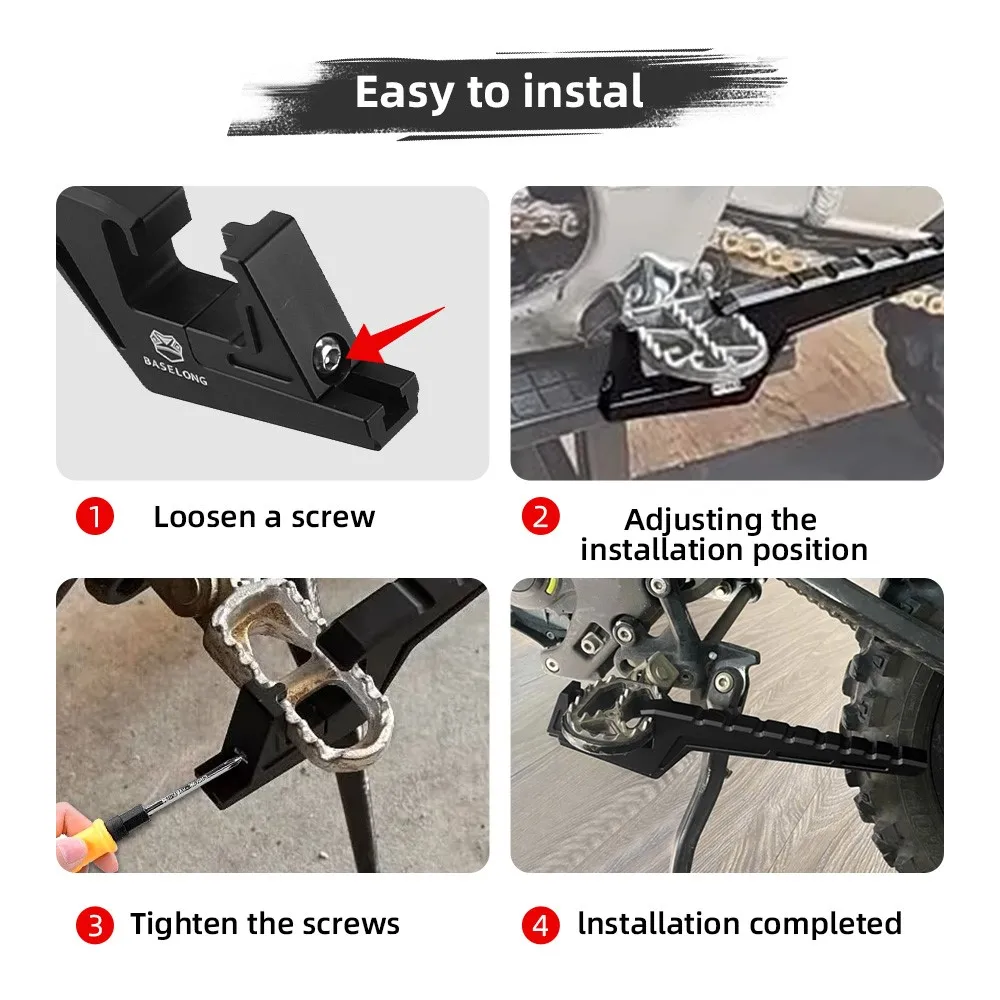 Easy to instal

BASELONG

1 Loosen a screw

2 Adjusting the installation position

3 Tighten the screws

4 lnstallation completed