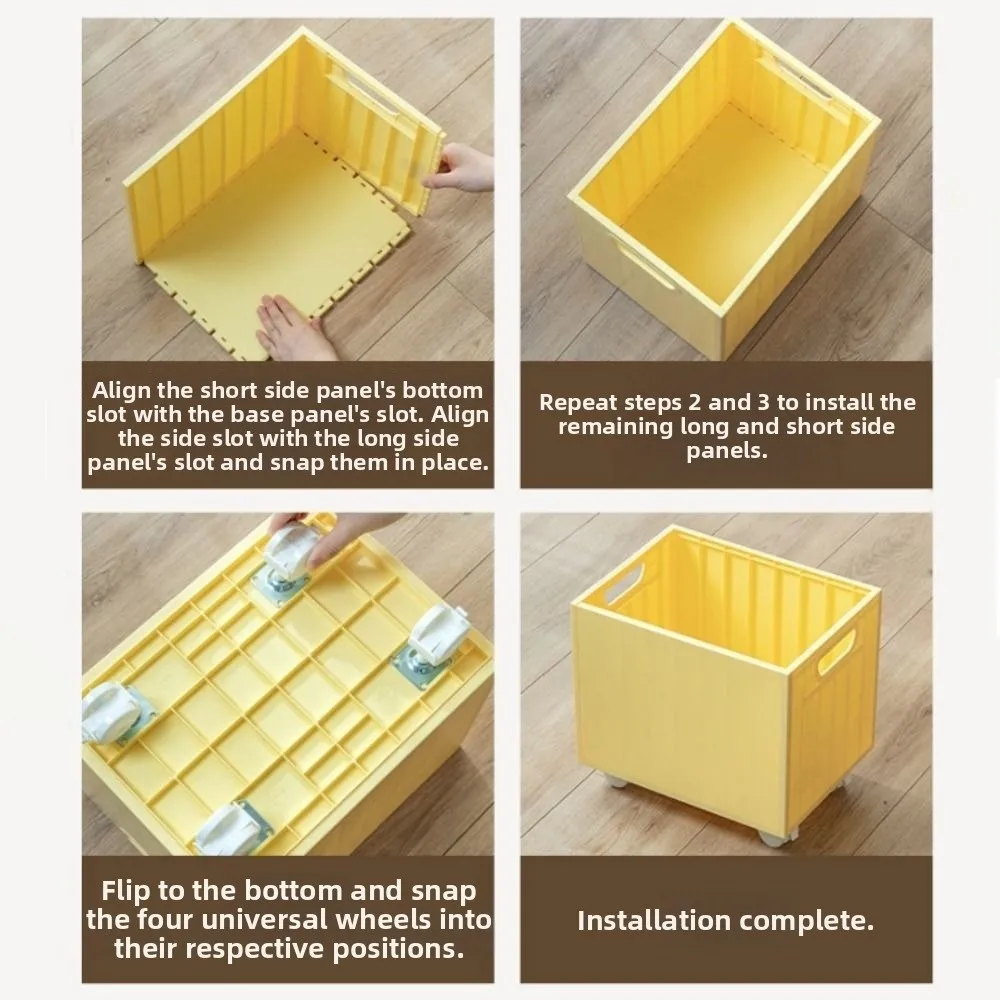 Align the short side panel's bottom slot with the base panel's slot. Align the side slot with the long side panel's slot and snap them in place.

Repeat steps 2 and 3 to install the remaining long and short side panels.

Flip to the bottom and snap the four universal wheels into their respective positions.

Installation complete.