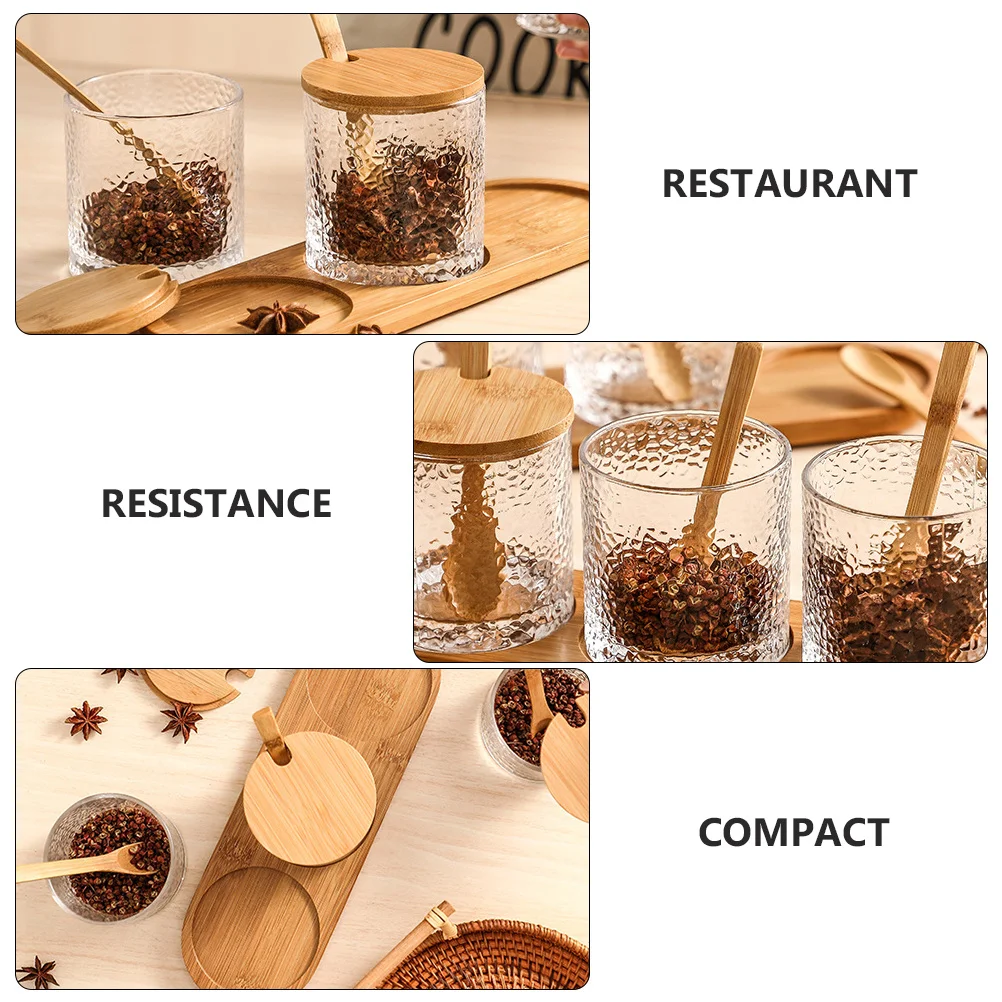 COOK

RESTAURANT

RESISTANCE

COMPACT