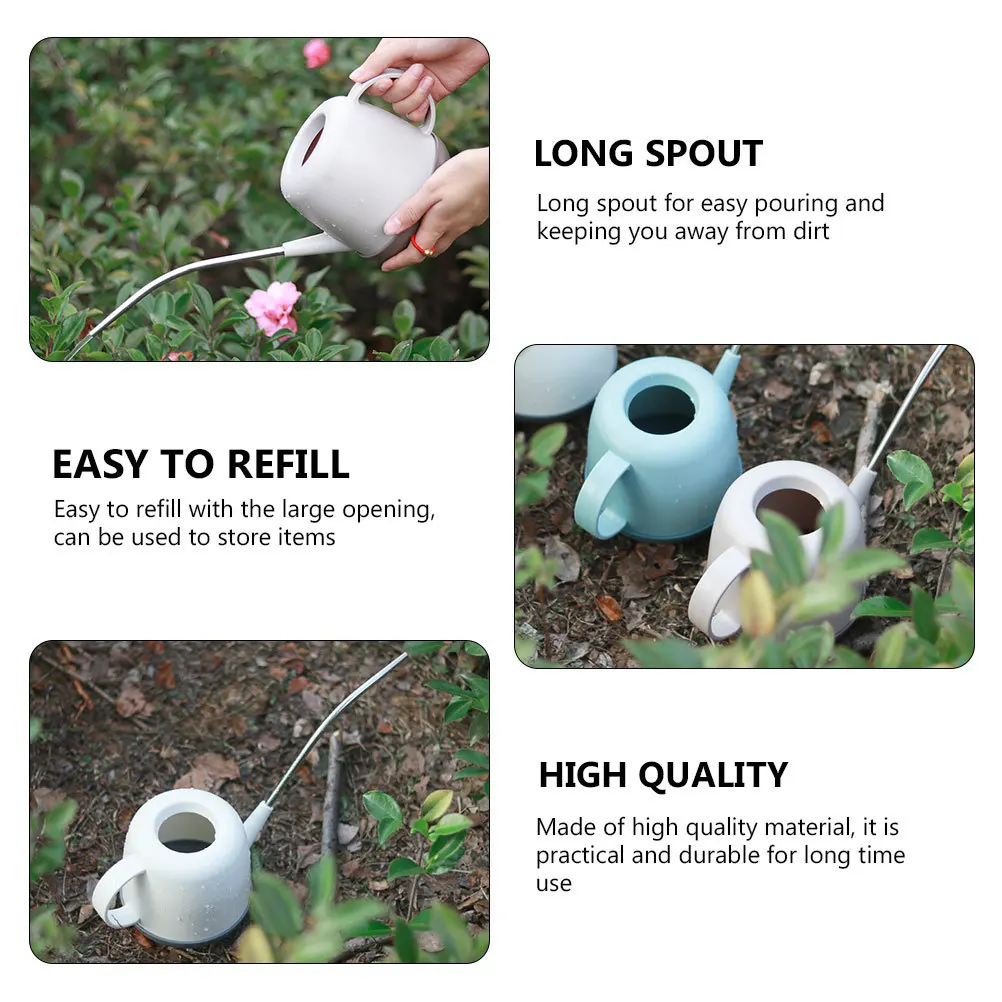 LONG SPOUT

Long spout for easy pouring and keeping you away from dirt

EASY TO REFILL

Easy to refill with the large opening, can be used to store items

HIGH QUALITY

Made of high quality material, it is practical and durable for long time use