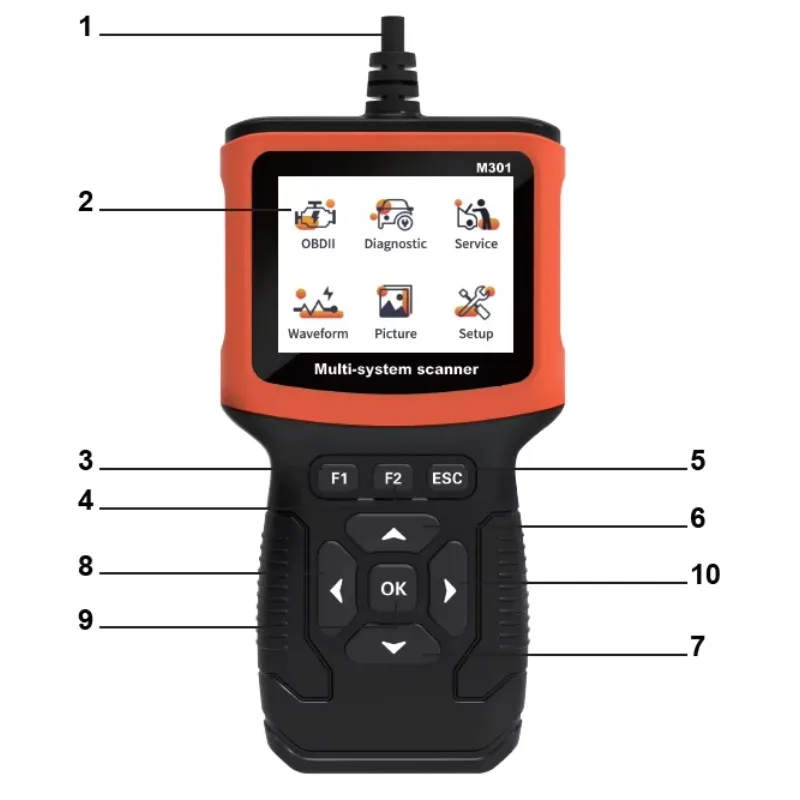 1

M301

2

OBDII
Diagnostic
Service
Waveform
Picture
Setup

Multi-system scanner

3
F1
F2
ESC
5
4
6
8
OK
10
9
7