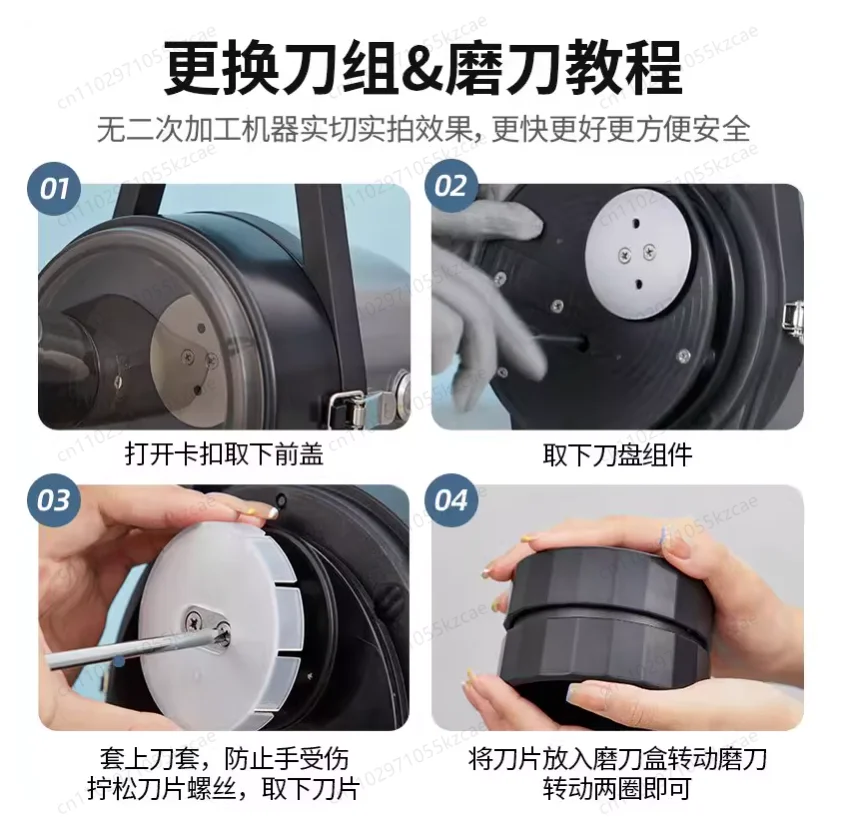 更换刀组&磨刀教程

无二次加工机器实切实拍效果，更快更好更方便安全

01

打开卡扣取下前盖

02

取下刀盘组件

03

套上刀套，防止手受伤
拧松刀片螺丝，取下刀片

04

将刀片放入磨刀盒转动磨刀
转动两圈即可

cn1102971055kzcae