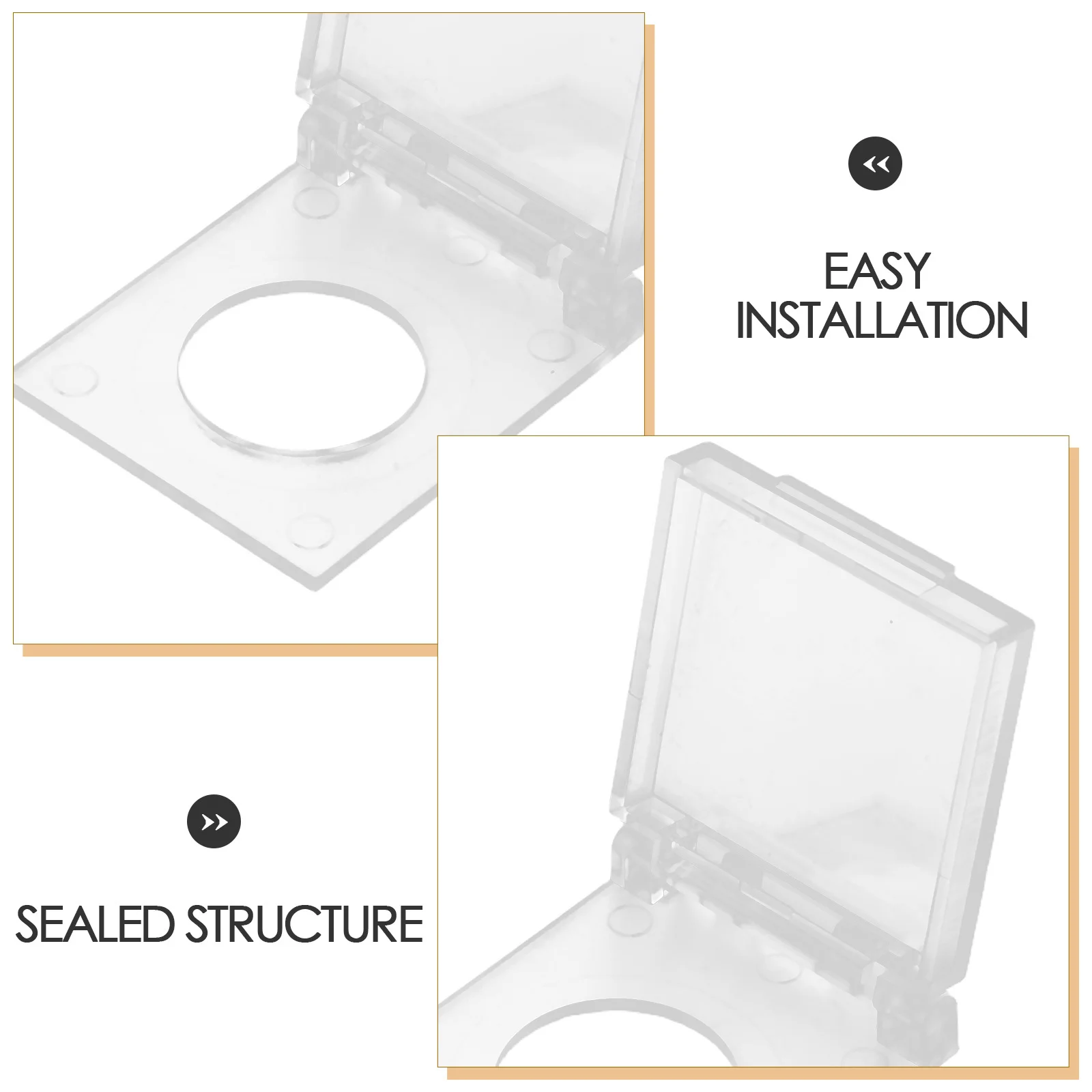 EASY INSTALLATION

SEALED STRUCTURE