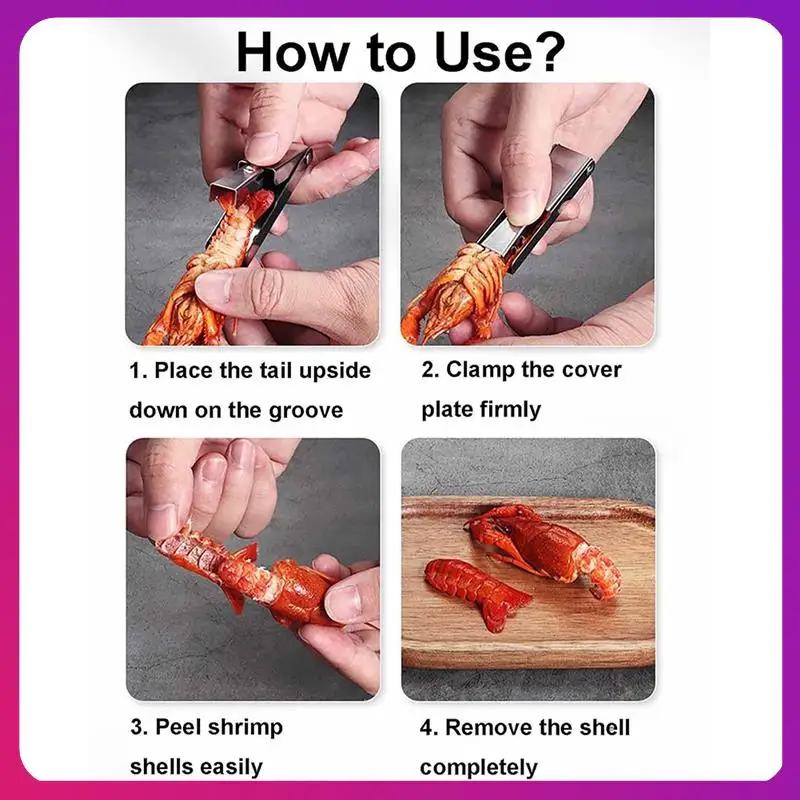 How to Use?

1. Place the tail upside down on the groove

2. Clamp the cover plate firmly

3. Peel shrimp shells easily

4. Remove the shell completely